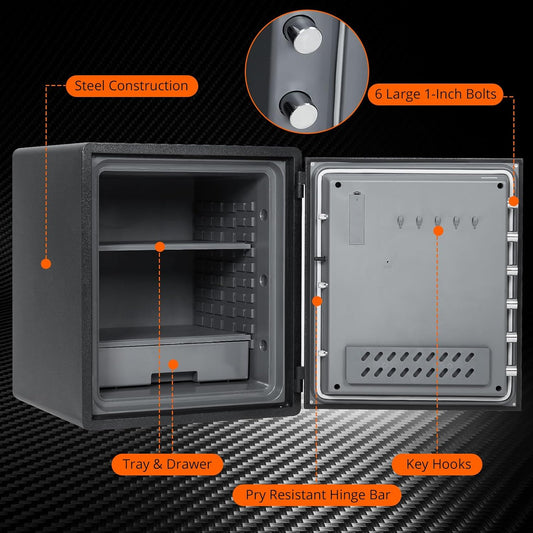 Steel Construction

6 Large 1-Inch Bolts

Tray & Drawer

Key Hooks

Pry Resistant Hinge Bar