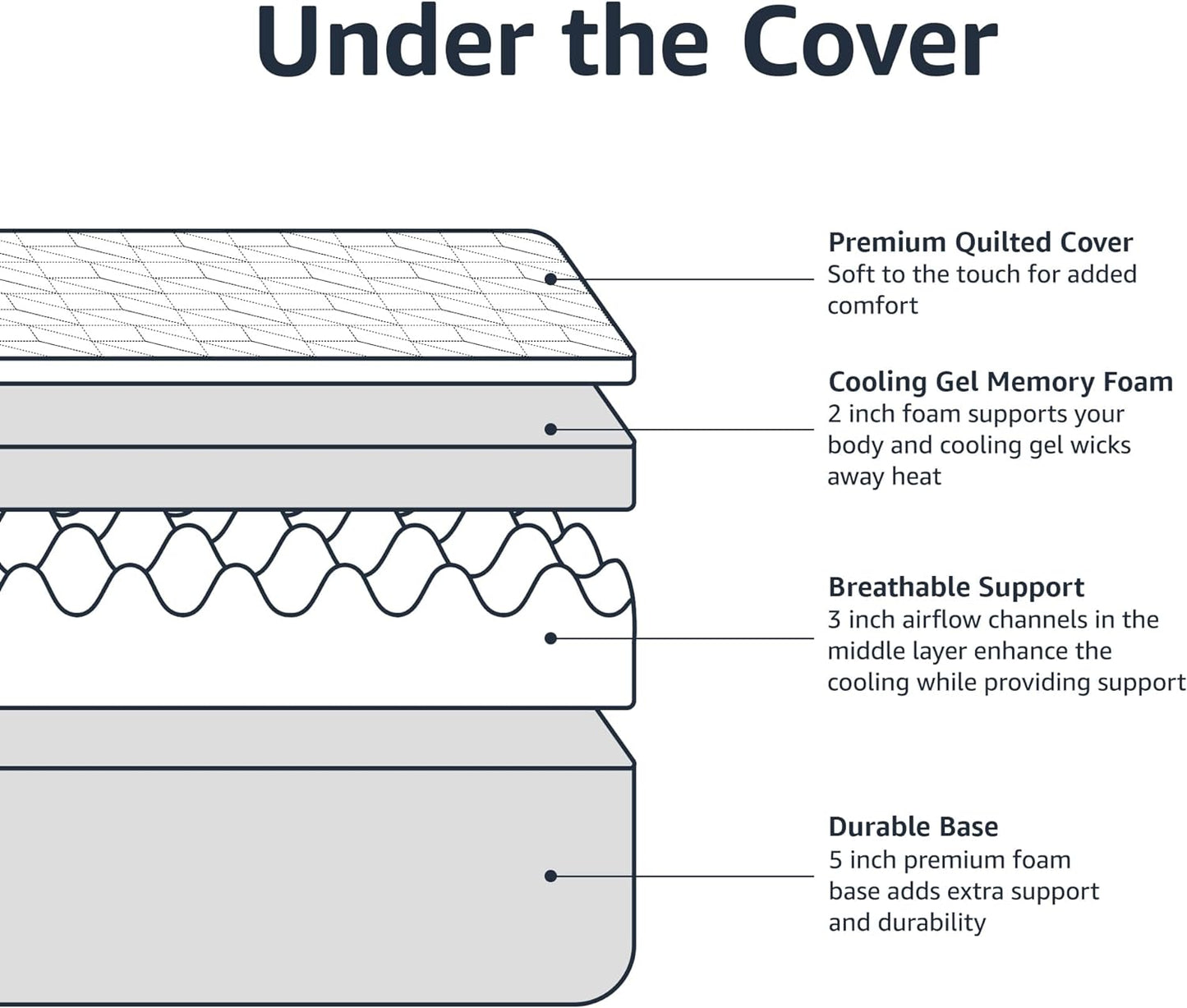 Under the Cover

Premium Quilted Cover
Soft to the touch for added comfort

Cooling Gel Memory Foam
2 inch foam supports your body and cooling gel wicks away heat

Breathable Support
3 inch airflow channels in the middle layer enhance the cooling while providing support

Durable Base
5 inch premium foam base adds extra support and durability