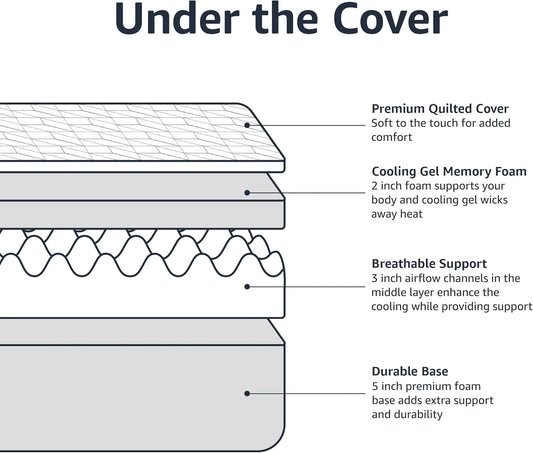 Under the Cover

Premium Quilted Cover
Soft to the touch for added comfort

Cooling Gel Memory Foam
2 inch foam supports your body and cooling gel wicks away heat

Breathable Support
3 inch airflow channels in the middle layer enhance the cooling while providing support

Durable Base
5 inch premium foam base adds extra support and durability