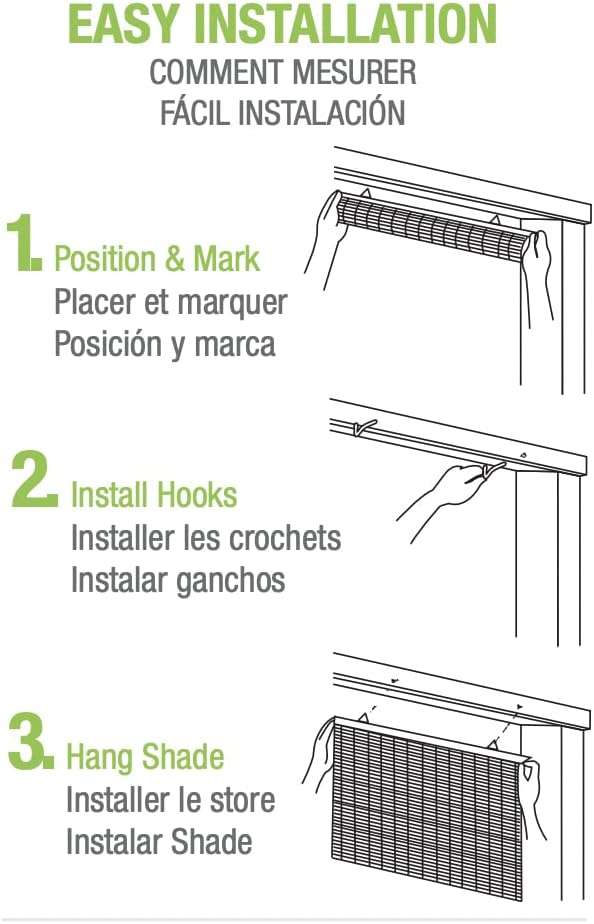 EASY INSTALLATION
COMMENT MESURER
FÁCIL INSTALACIÓN

1. Position & Mark
Placer et marquer
Posición y marca

2. Install Hooks
Installer les crochets
Instalar ganchos

3. Hang Shade
Installer le store
Instalar Shade