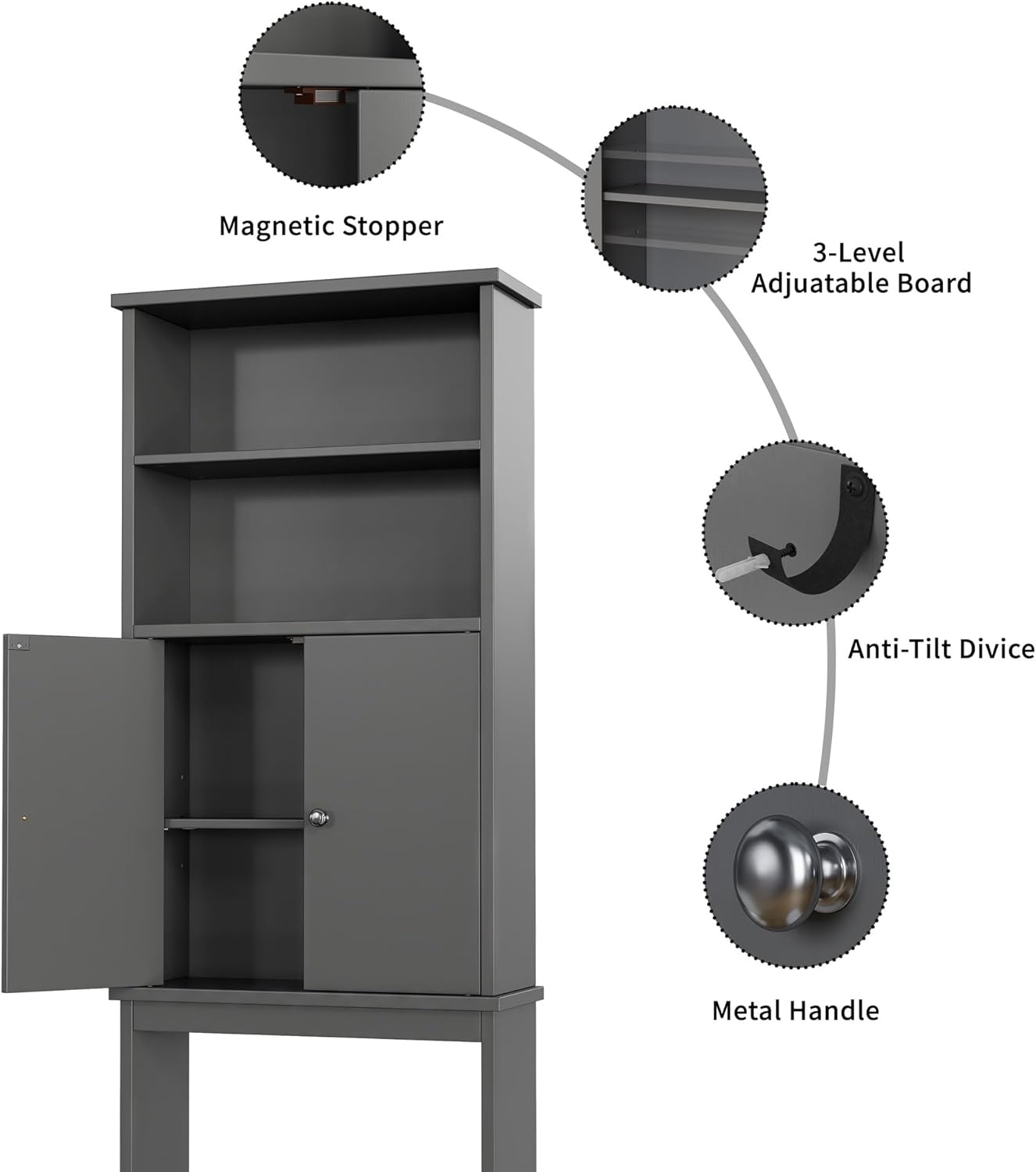 Magnetic Stopper

3-Level
Adjuatable Board

Anti-Tilt Divice

Metal Handle