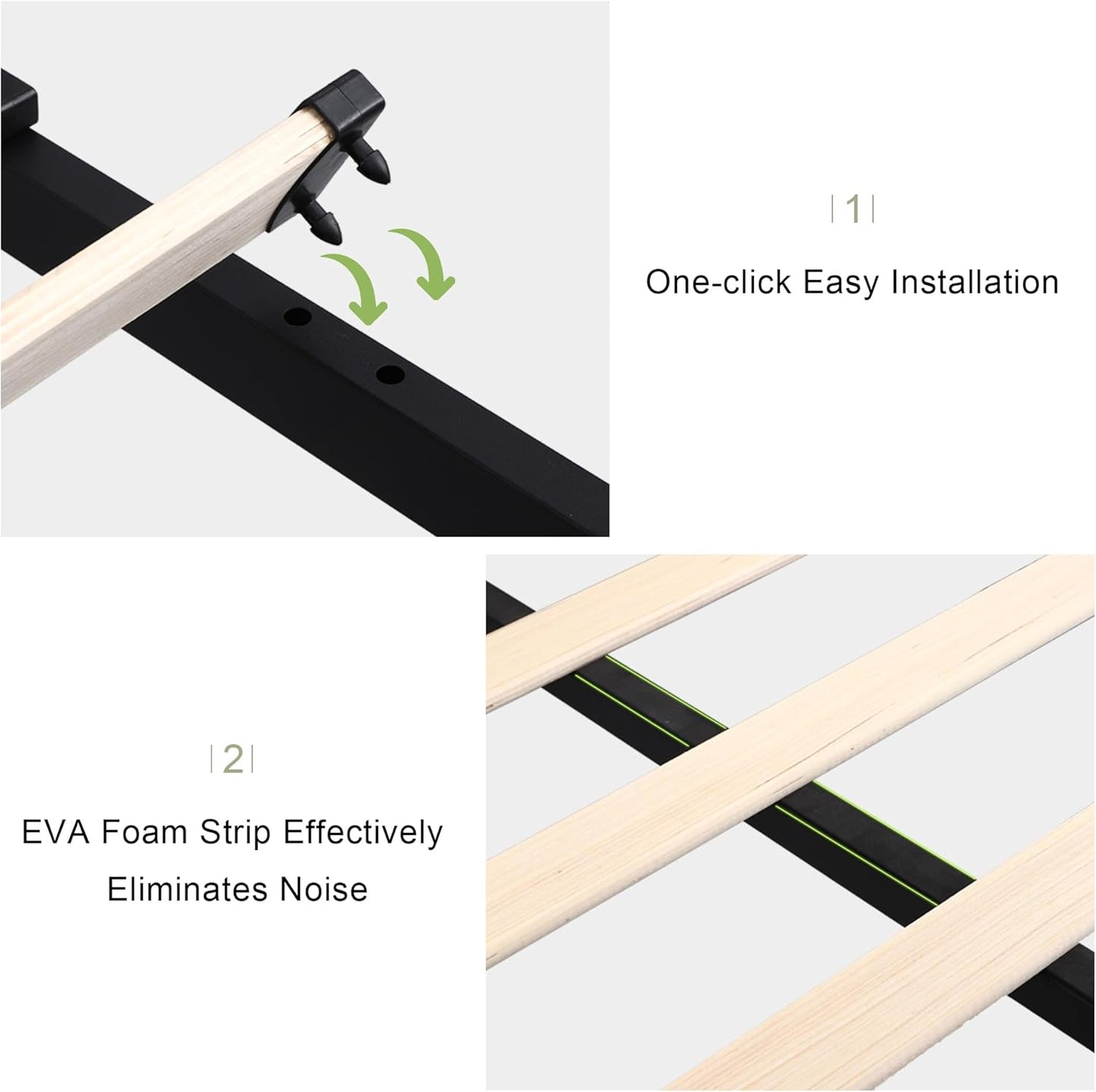 |1|

One-click Easy Installation

|2|

EVA Foam Strip Effectively Eliminates Noise