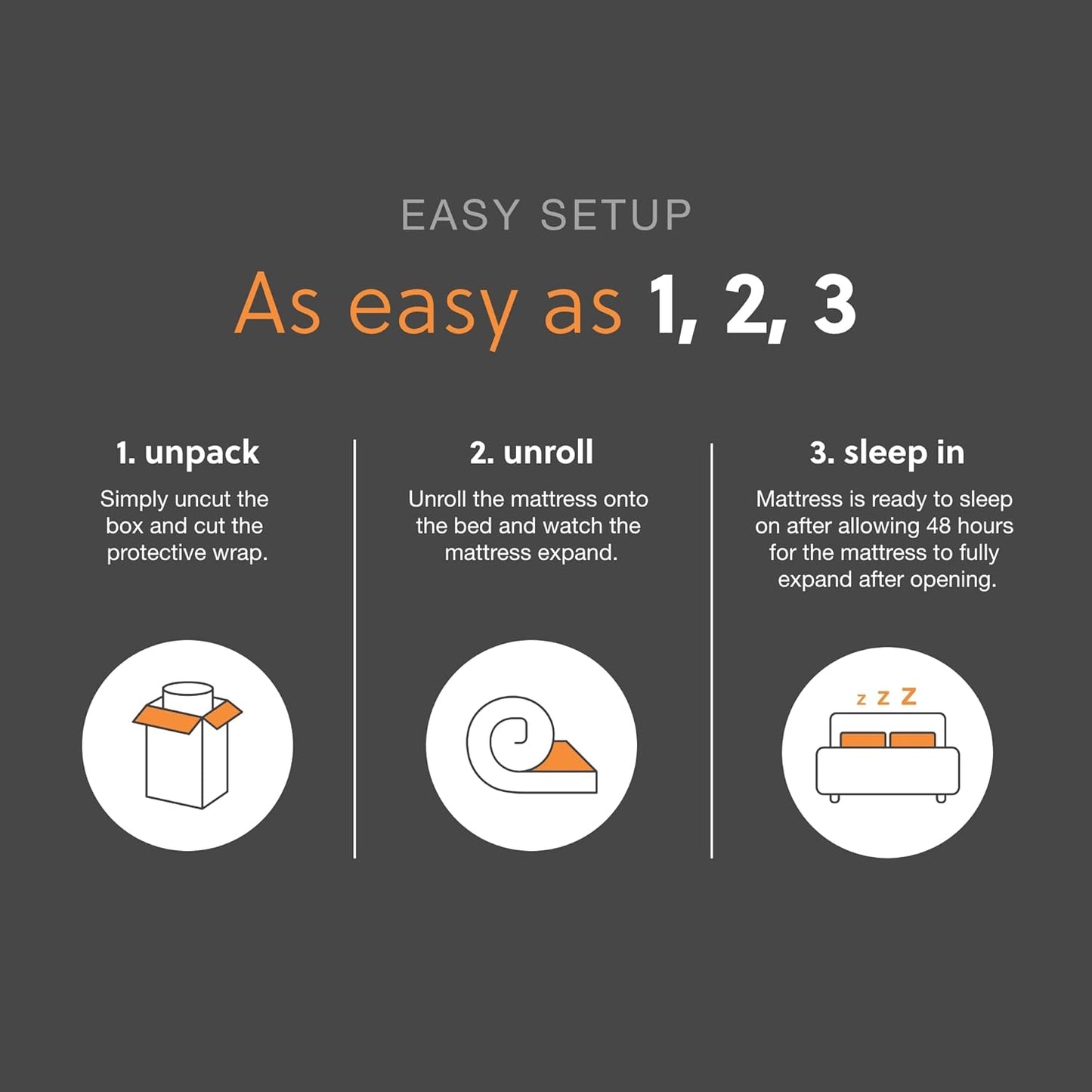 EASY SETUP

As easy as 1, 2, 3

1. unpack

Simply uncut the box and cut the protective wrap.

2. unroll

Unroll the mattress onto the bed and watch the mattress expand.

3. sleep in

Mattress is ready to sleep on after allowing 48 hours for the mattress to fully expand after opening.

z z Z