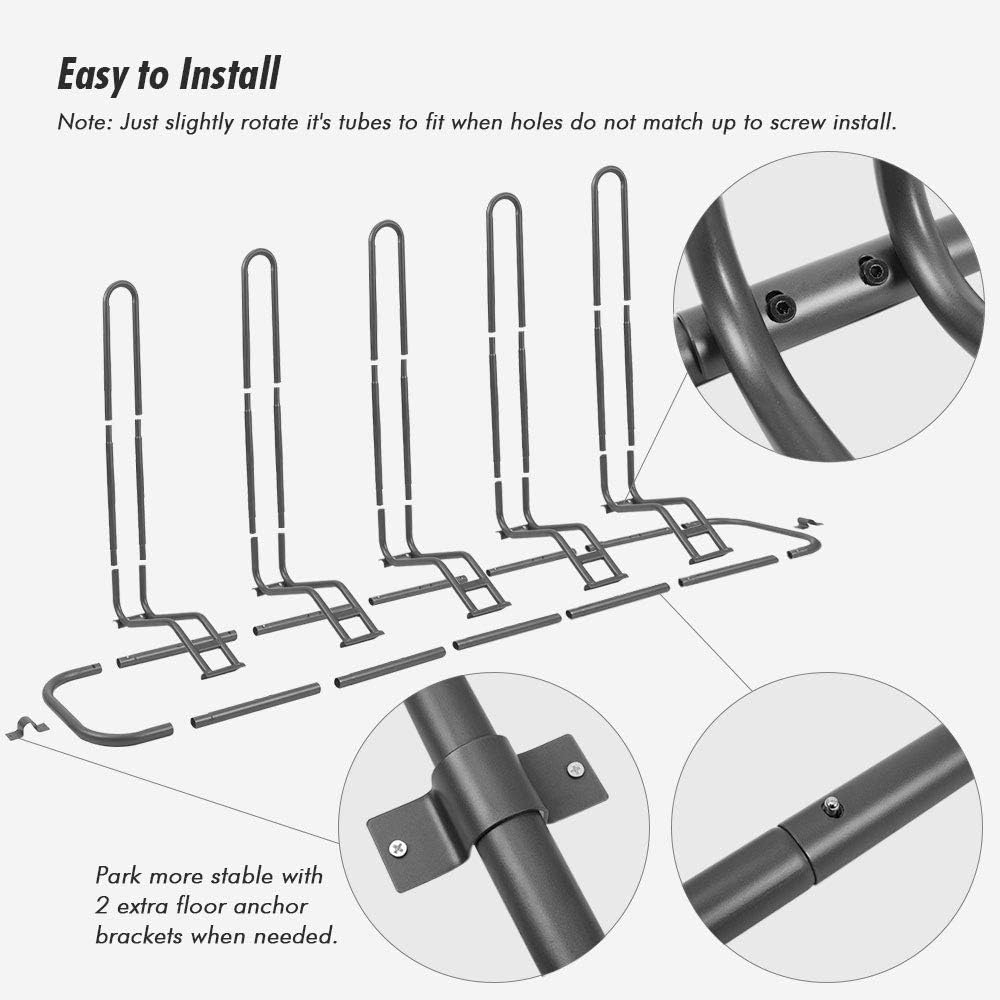 Easy to Install

Note: Just slightly rotate it's tubes to fit when holes do not match up to screw install.

Park more stable with 2 extra floor anchor brackets when needed.