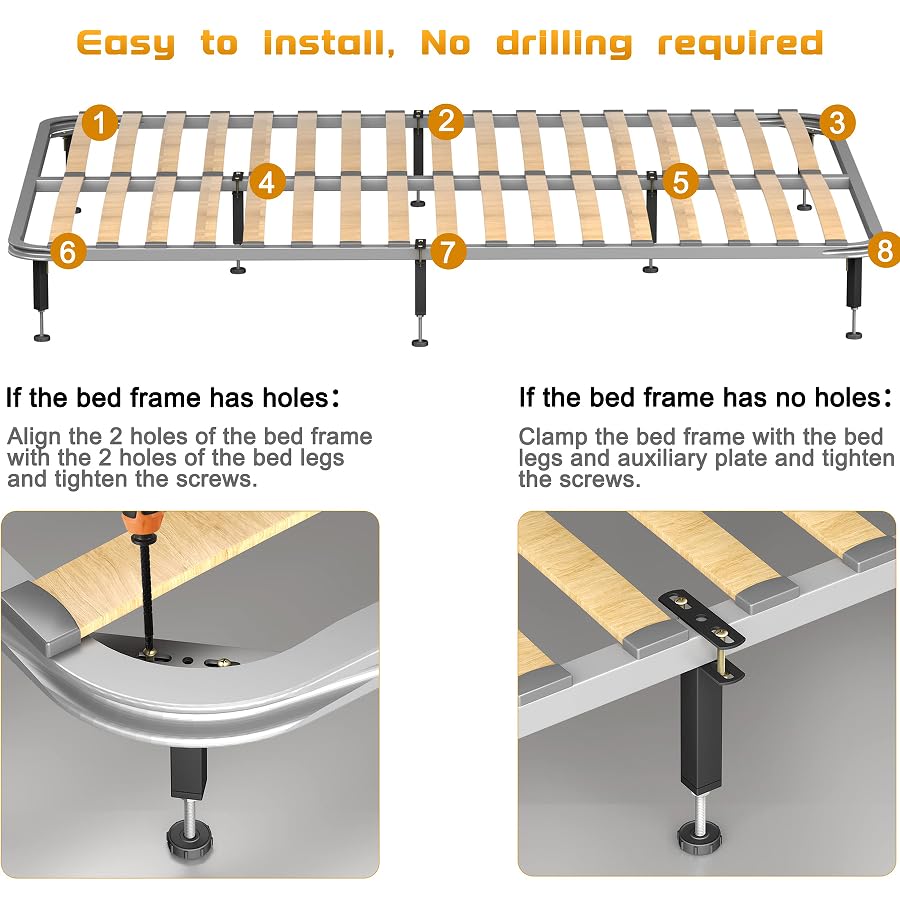 Easy to install, No drilling required

1 2 3 4 5 6 7 8

If the bed frame has holes:

Align the 2 holes of the bed frame with the 2 holes of the bed legs and tighten the screws.

If the bed frame has no holes:

Clamp the bed frame with the bed legs and auxiliary plate and tighten the screws.