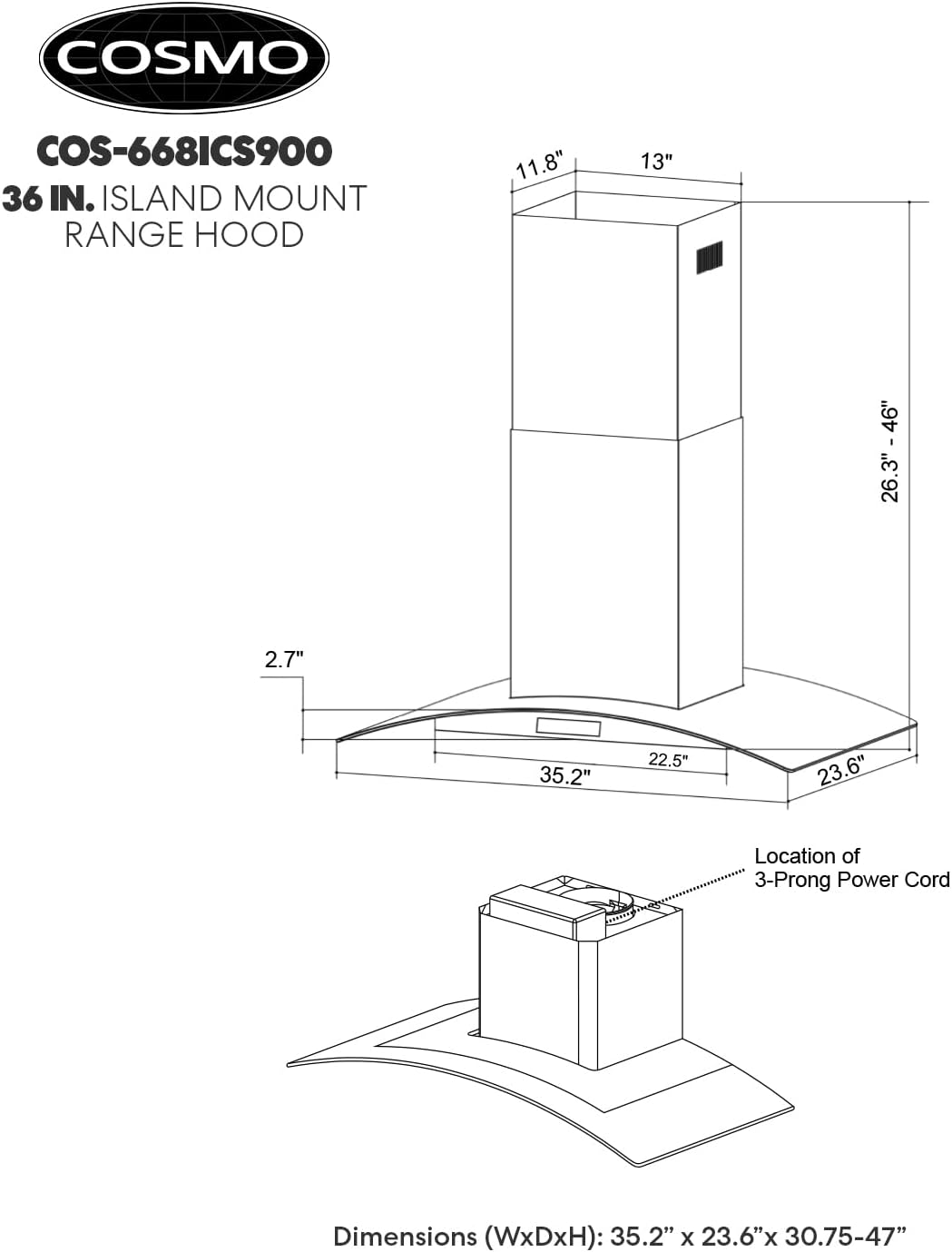 COSMO

COS-668ICS900
36 IN. ISLAND MOUNT RANGE HOOD

11.8"
13"
26.3" - 46"
2.7"
22.5"
35.2"
23.6"

Location of
3-Prong Power Cord

Dimensions (WxDxH): 35.2” x 23.6”x 30.75-47”