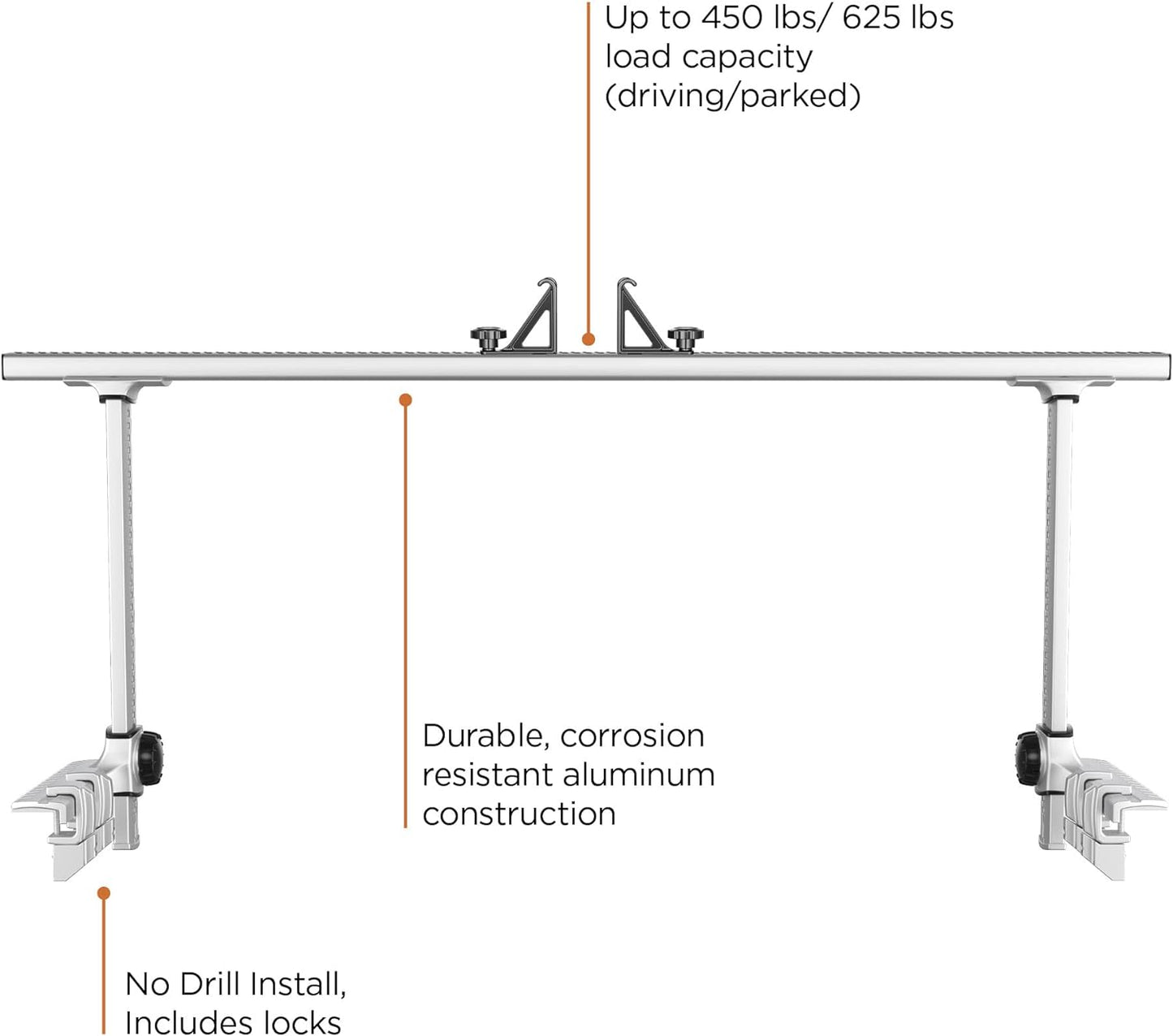 Up to 450 lbs/ 625 lbs load capacity (driving/parked)

Durable, corrosion resistant aluminum construction

No Drill Install, Includes locks