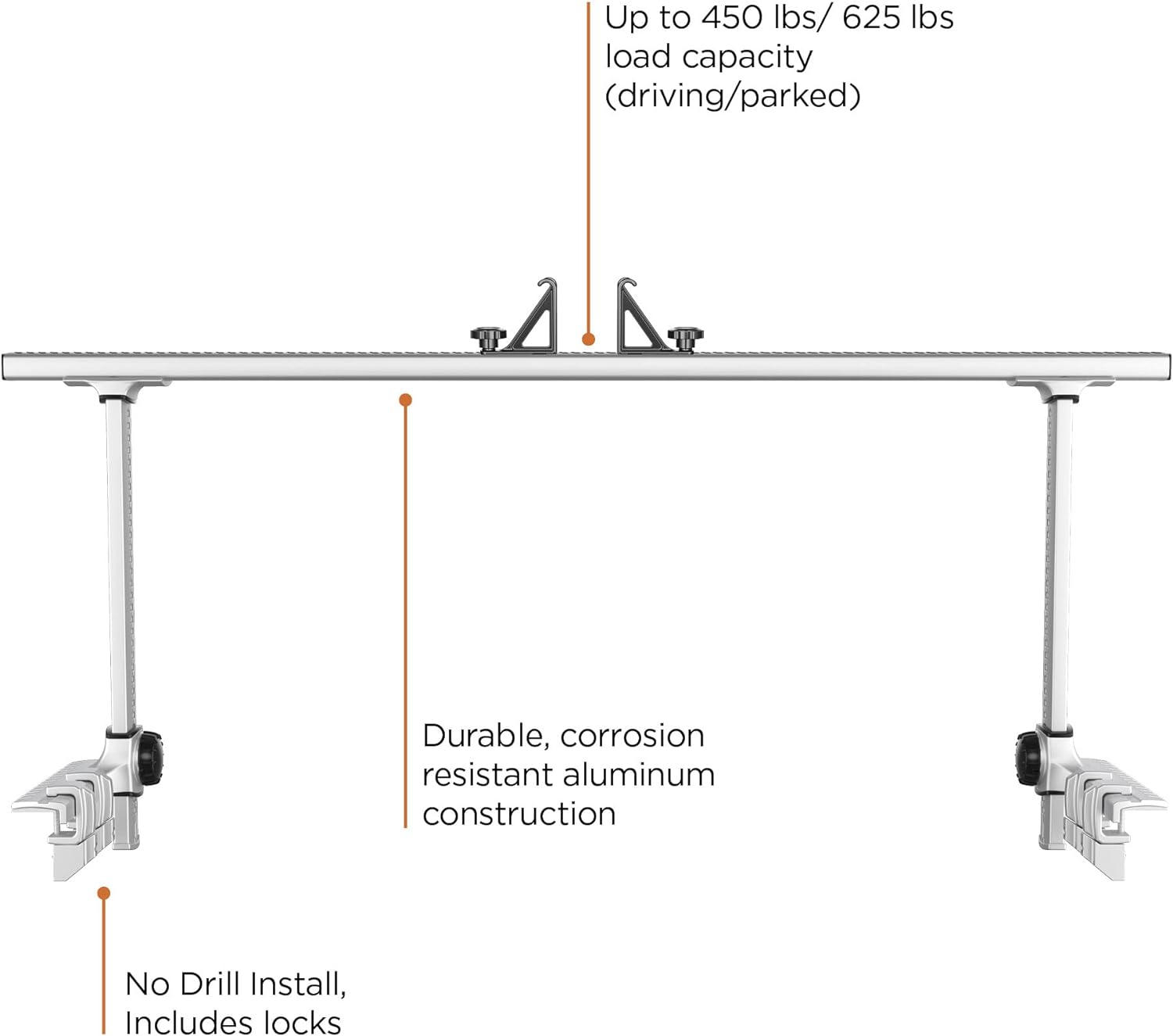 Up to 450 lbs/ 625 lbs load capacity (driving/parked)

Durable, corrosion resistant aluminum construction

No Drill Install, Includes locks