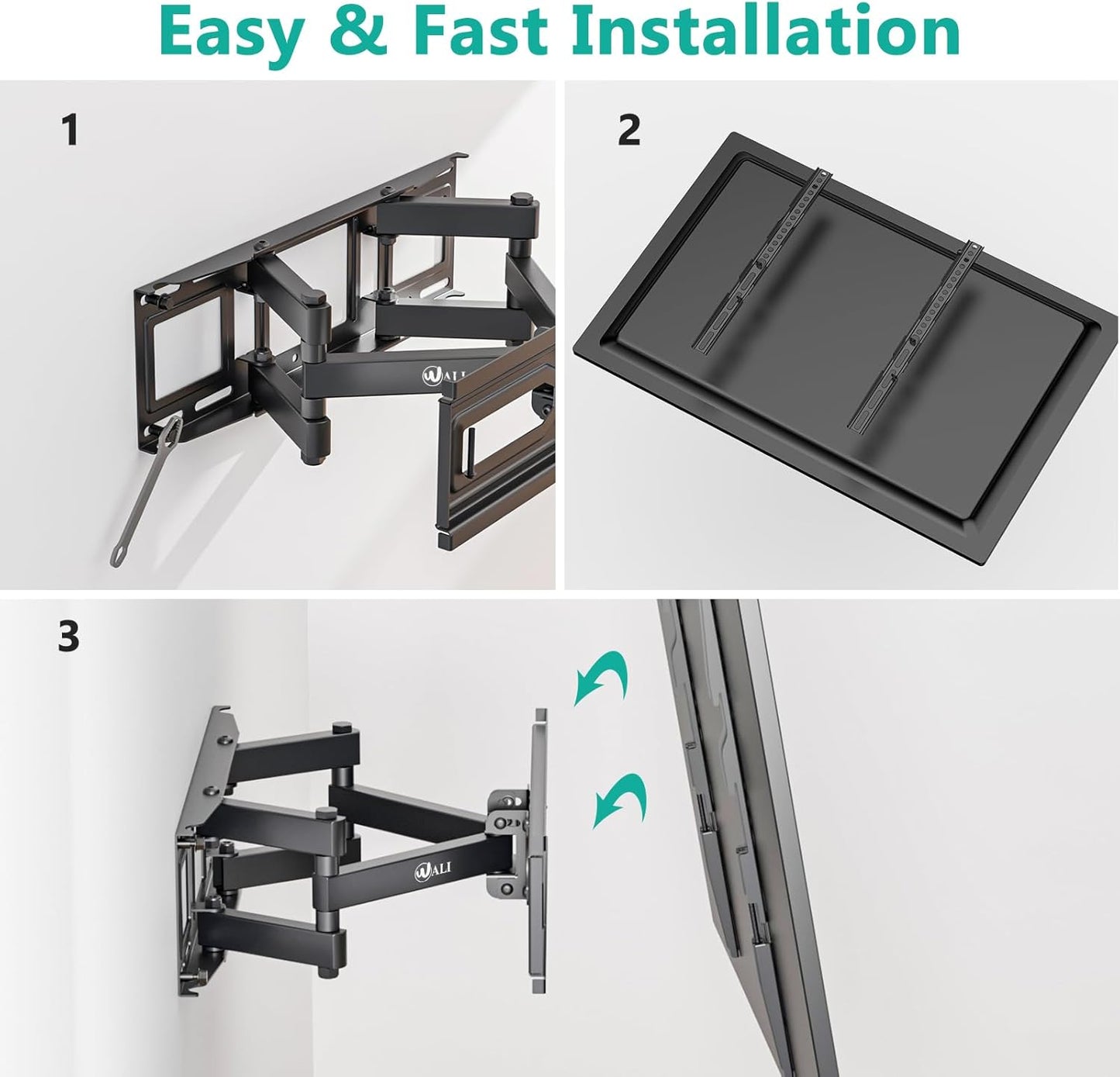 Easy & Fast Installation

1

WALI

2

3

WALI