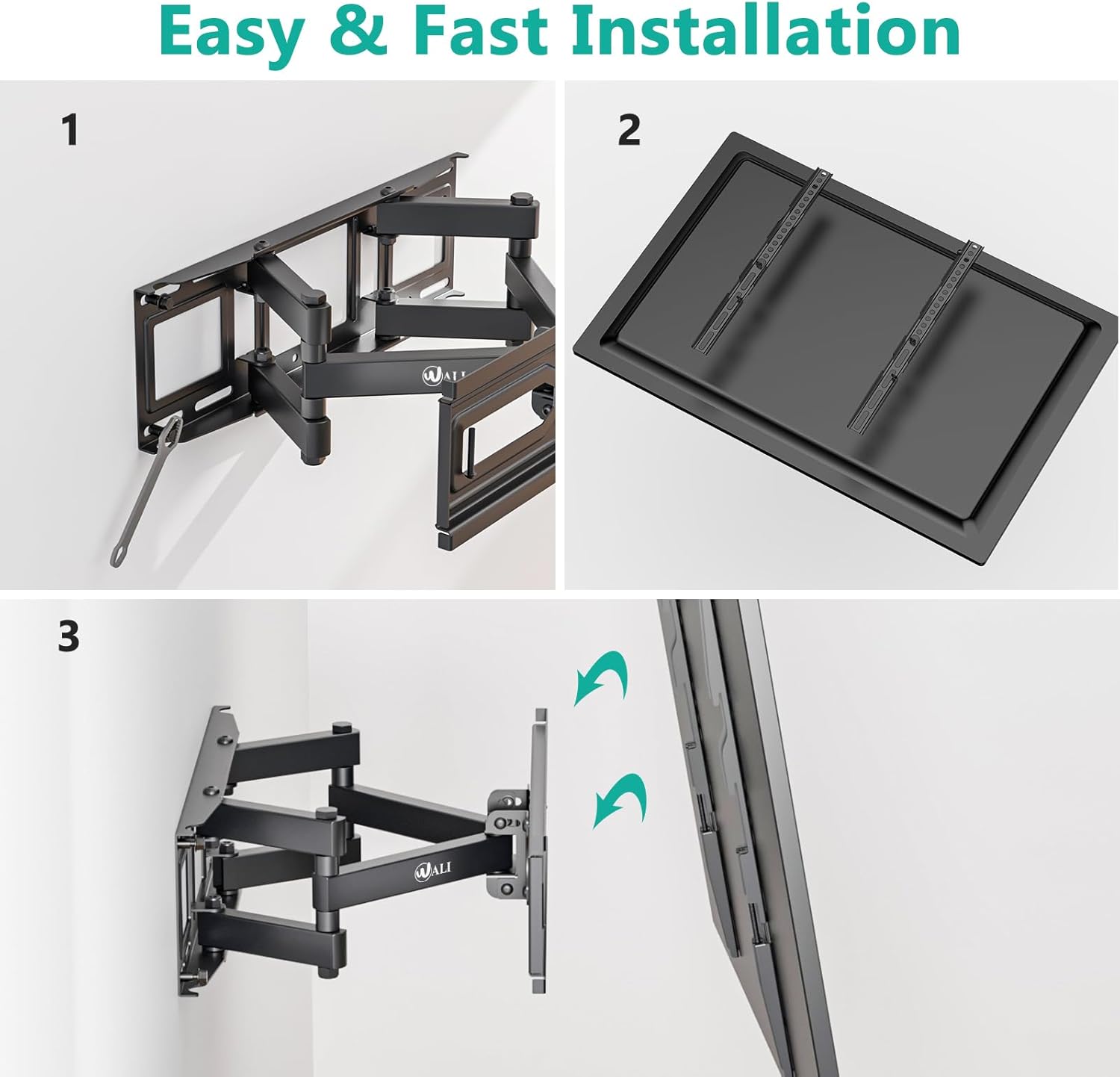 Easy & Fast Installation

1

WALI

2

3

WALI