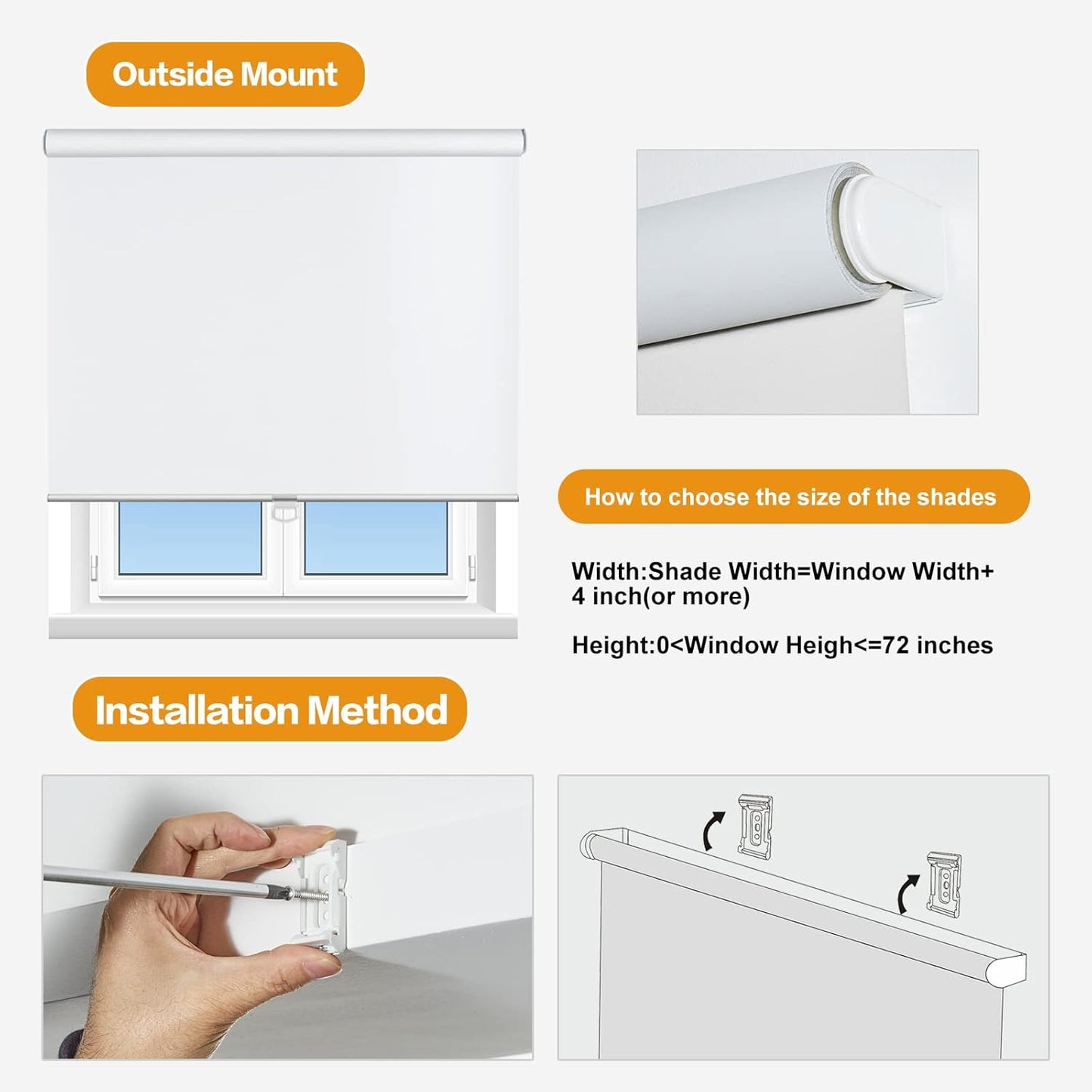 Outside Mount

How to choose the size of the shades

Width:Shade Width=Window Width+ 4 inch(or more)

Height:0<Window Heigh<=72 inches

Installation Method