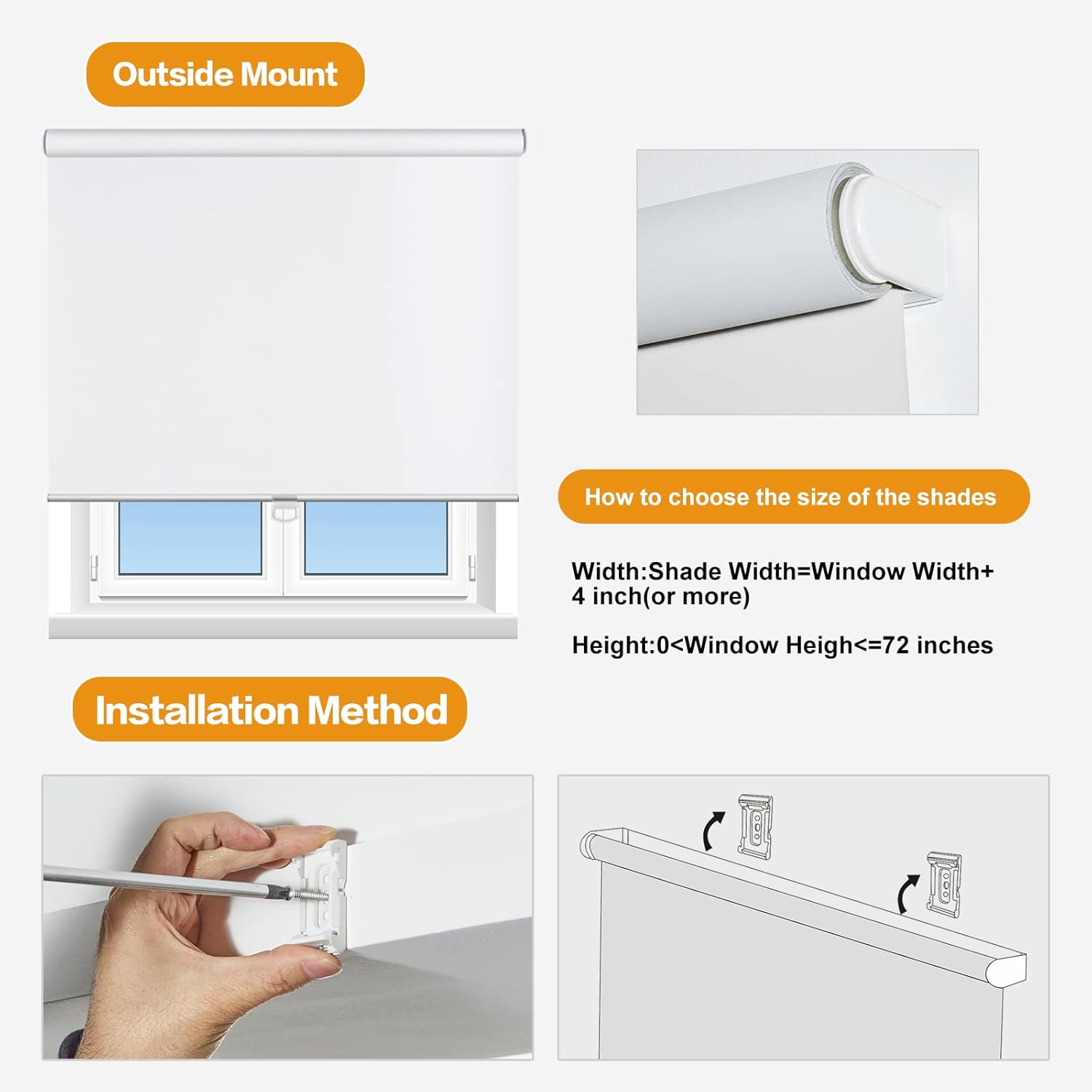 Outside Mount

How to choose the size of the shades

Width:Shade Width=Window Width+ 4 inch(or more)

Height:0<Window Heigh<=72 inches

Installation Method