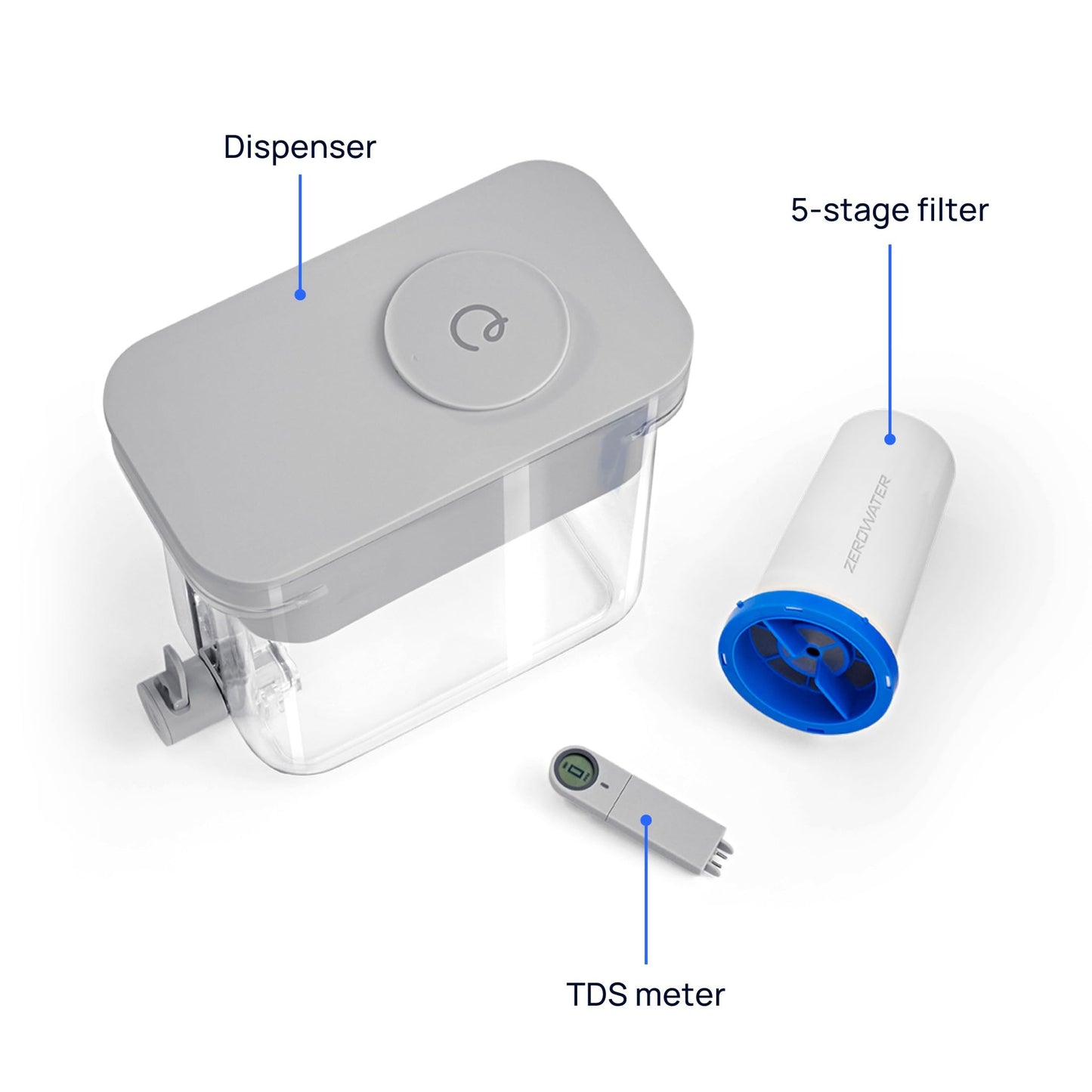 Dispenser

5-stage filter

ZEROWATER

TDS meter