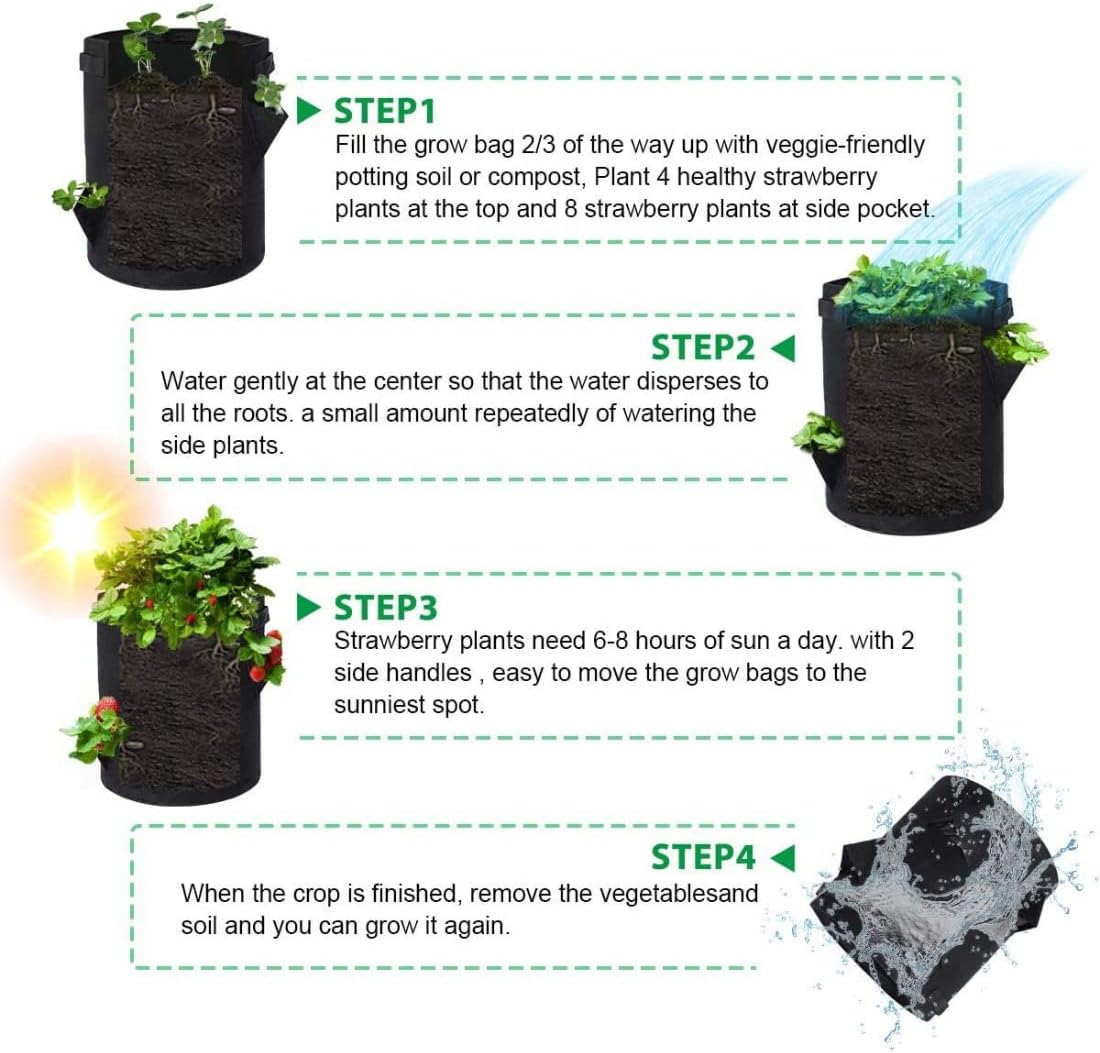 STEP1
Fill the grow bag 2/3 of the way up with veggie-friendly potting soil or compost, Plant 4 healthy strawberry plants at the top and 8 strawberry plants at side pocket.

STEP2
Water gently at the center so that the water disperses to all the roots. a small amount repeatedly of watering the side plants.

STEP3
Strawberry plants need 6-8 hours of sun a day. with 2 side handles , easy to move the grow bags to the sunniest spot.

STEP4
When the crop is finished, remove the vegetablesand soil and you can grow it again.