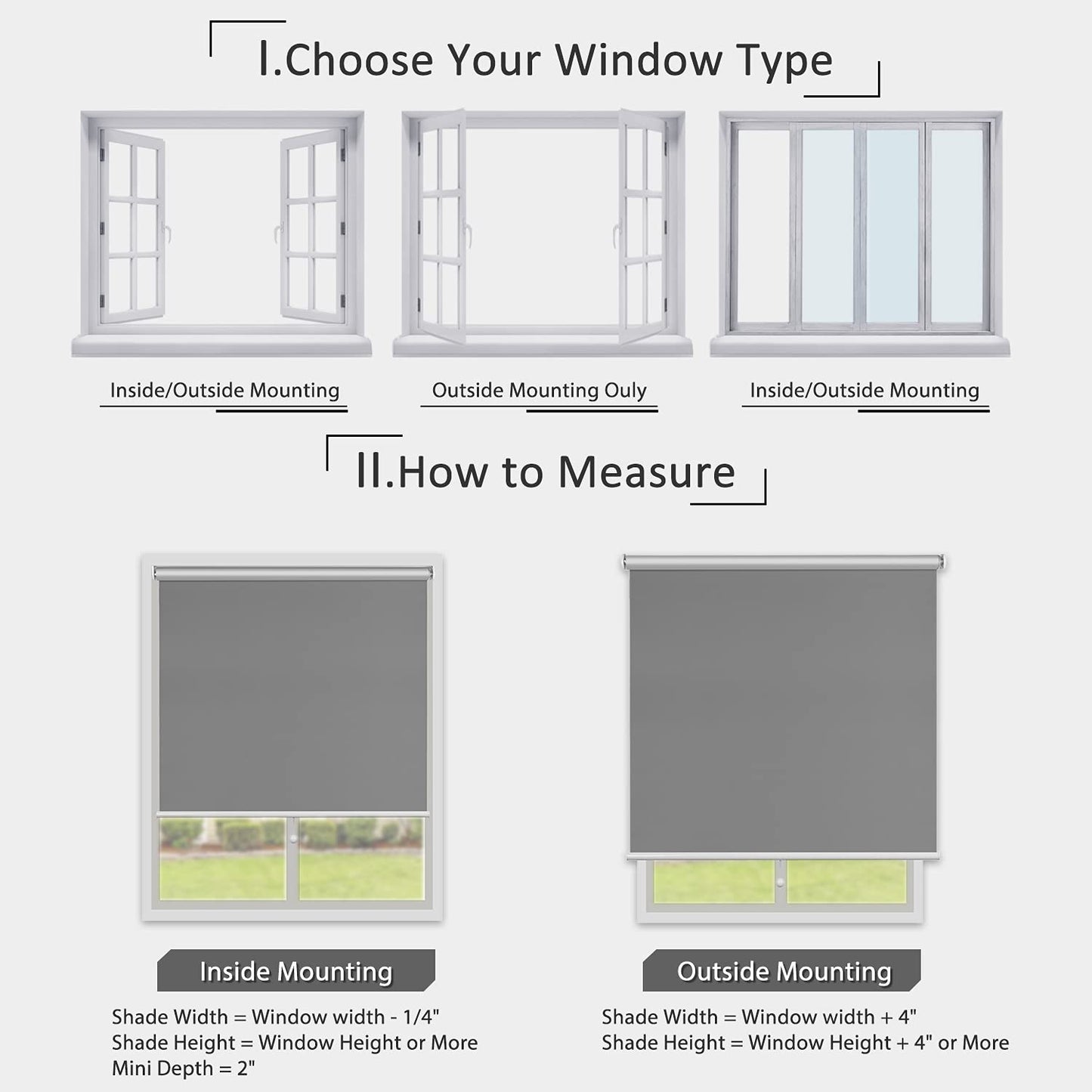 I.Choose Your Window Type

Inside/Outside Mounting

Outside Mounting Ouly

Inside/Outside Mounting

II.How to Measure

Inside Mounting

Shade Width = Window width - 1/4"
Shade Height = Window Height or More
Mini Depth = 2"

Outside Mounting

Shade Width = Window width + 4"
Shade Height = Window Height + 4" or More