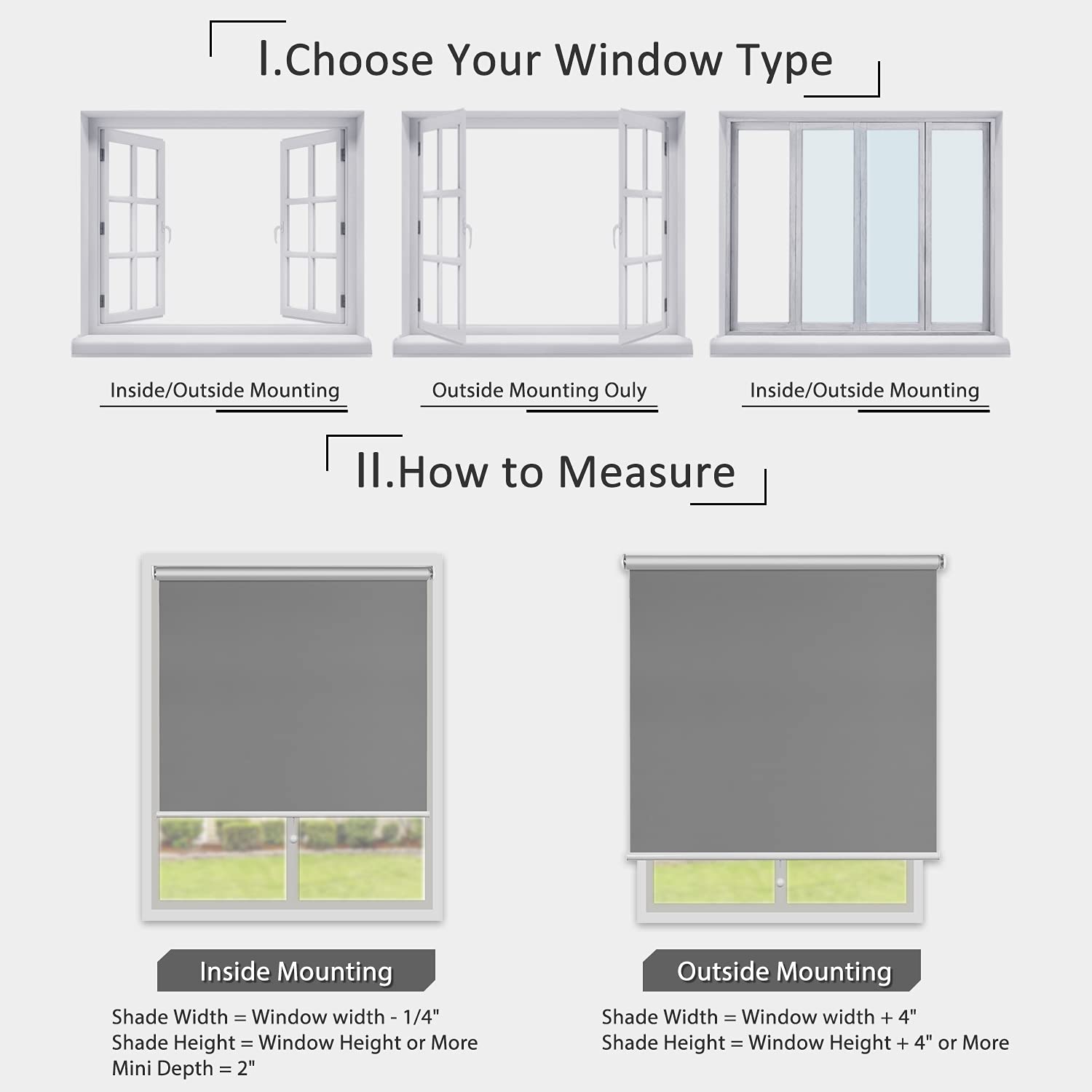 I.Choose Your Window Type

Inside/Outside Mounting

Outside Mounting Ouly

Inside/Outside Mounting

II.How to Measure

Inside Mounting

Shade Width = Window width - 1/4"
Shade Height = Window Height or More
Mini Depth = 2"

Outside Mounting

Shade Width = Window width + 4"
Shade Height = Window Height + 4" or More