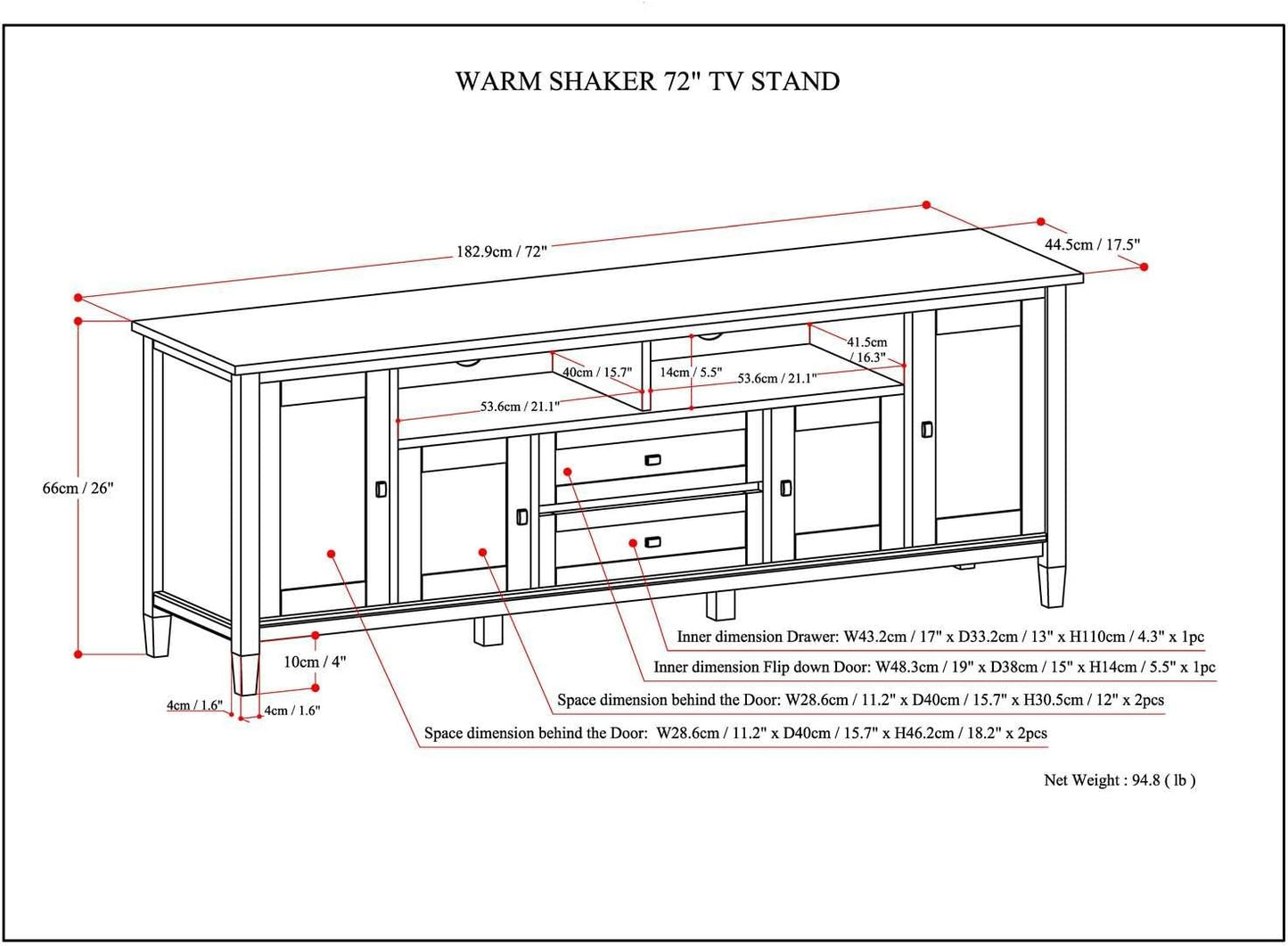 WARM SHAKER 72" TV STAND

182.9cm / 72"

44.5cm / 17.5"

41.5cm / 16.3"

40cm / 15.7"

14cm / 5.5"

53.6cm / 21.1"

53.6cm / 21.1"

66cm / 26"

10cm / 4"

4cm / 1.6"

4cm / 1.6"

Inner dimension Drawer: W43.2cm / 17" x D33.2cm / 13" x H110cm / 4.3" x 1pc

Inner dimension Flip down Door: W48.3cm / 19" x D38cm / 15" x H14cm / 5.5" x 1pc

Space dimension behind the Door: W28.6cm / 11.2" x D40cm / 15.7" x H30.5cm / 12" x 2pcs

Space dimension behind the Door: W28.6cm / 11.2" x D40cm / 15.7" x H46.2cm / 18.2" x 2pcs

Net Weight : 94.8 ( lb )