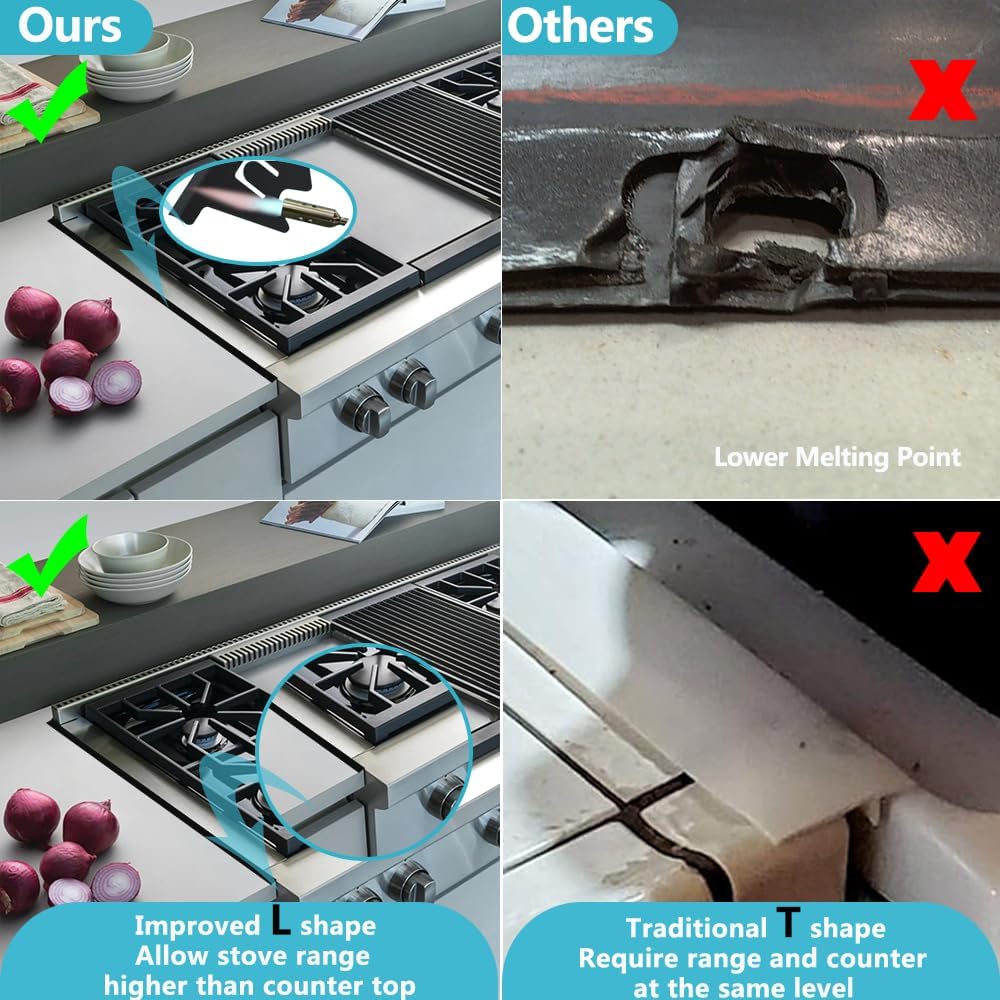 Ours

Others

Lower Melting Point

Improved L shape
Allow stove range
higher than counter top

Traditional T shape
Require range and counter
at the same level