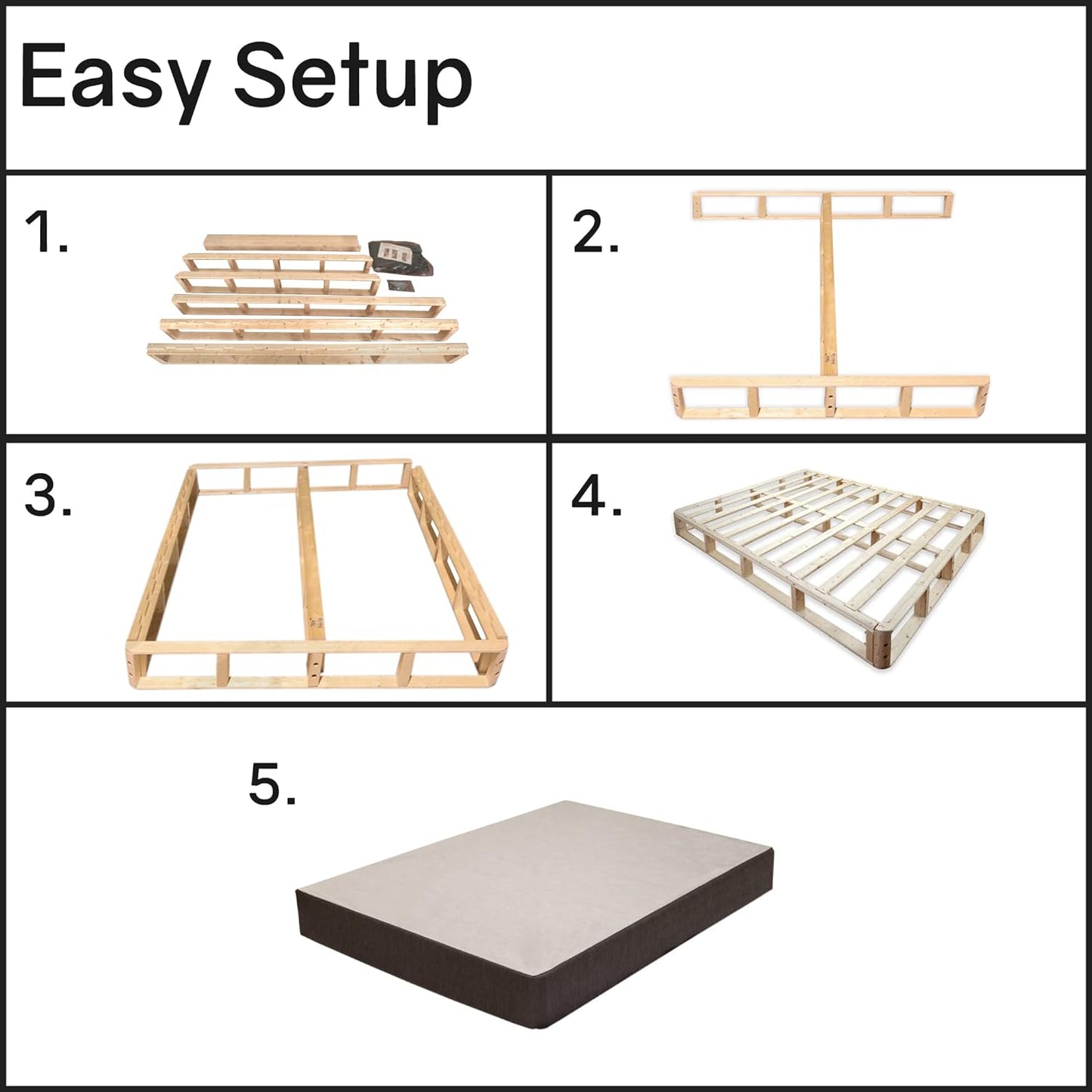 Easy Setup

1.

2.

3.

4.

5.