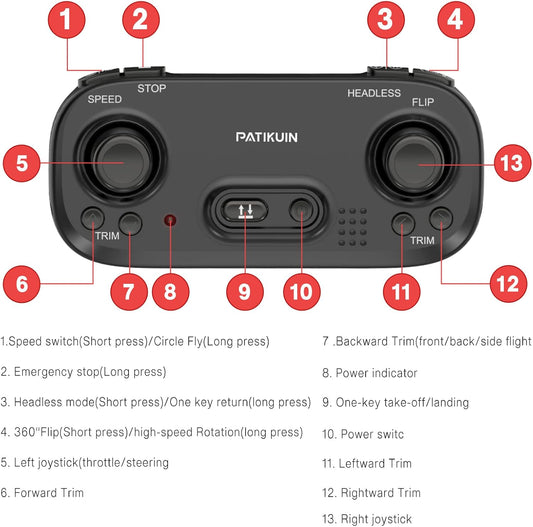 1
2
3
4
SPEED
STOP
HEADLESS
FLIP
PATIKUIN
5
13
TRIM
TRIM
6
7
8
9
10
11
12

1.Speed switch(Short press)/Circle Fly(Long press)

2. Emergency stop(Long press)

3. Headless mode(Short press)/One key return(long press)

4. 360°Flip(Short press)/high-speed Rotation(long press)

5. Left joystick(throttle/steering

6. Forward Trim

7 .Backward Trim(front/back/side flight

8. Power indicator

9. One-key take-off/landing

10. Power switc

11. Leftward Trim

12. Rightward Trim

13. Right joystick