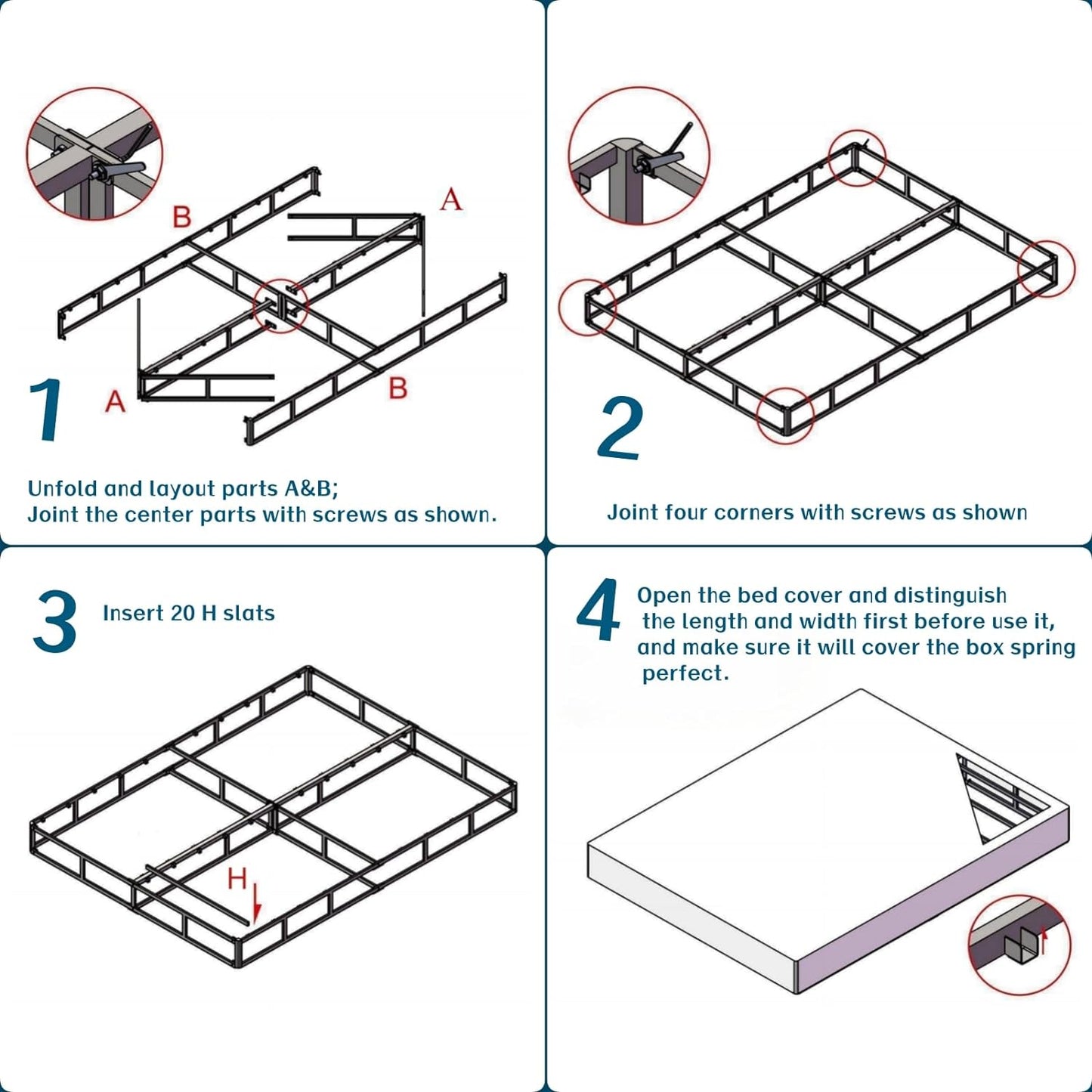 B

A

A

B

1

Unfold and layout parts A&B;
Joint the center parts with screws as shown.

2

Joint four corners with screws as shown

3

Insert 20 H slats

H

4

Open the bed cover and distinguish the length and width first before use it, and make sure it will cover the box spring perfect.