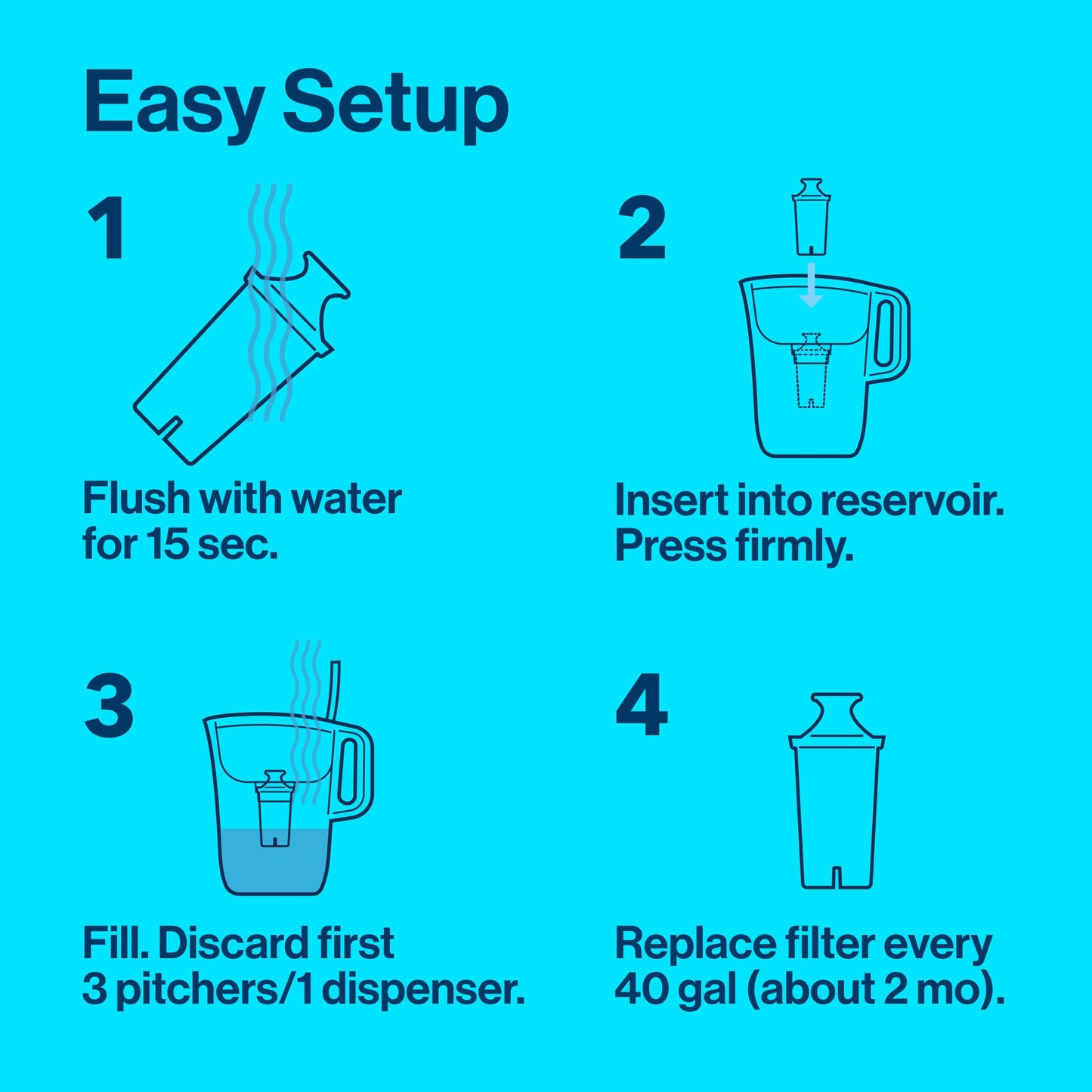 Easy Setup

1

Flush with water for 15 sec.

2

Insert into reservoir. Press firmly.

3

Fill. Discard first 3 pitchers/1 dispenser.

4

Replace filter every 40 gal (about 2 mo).