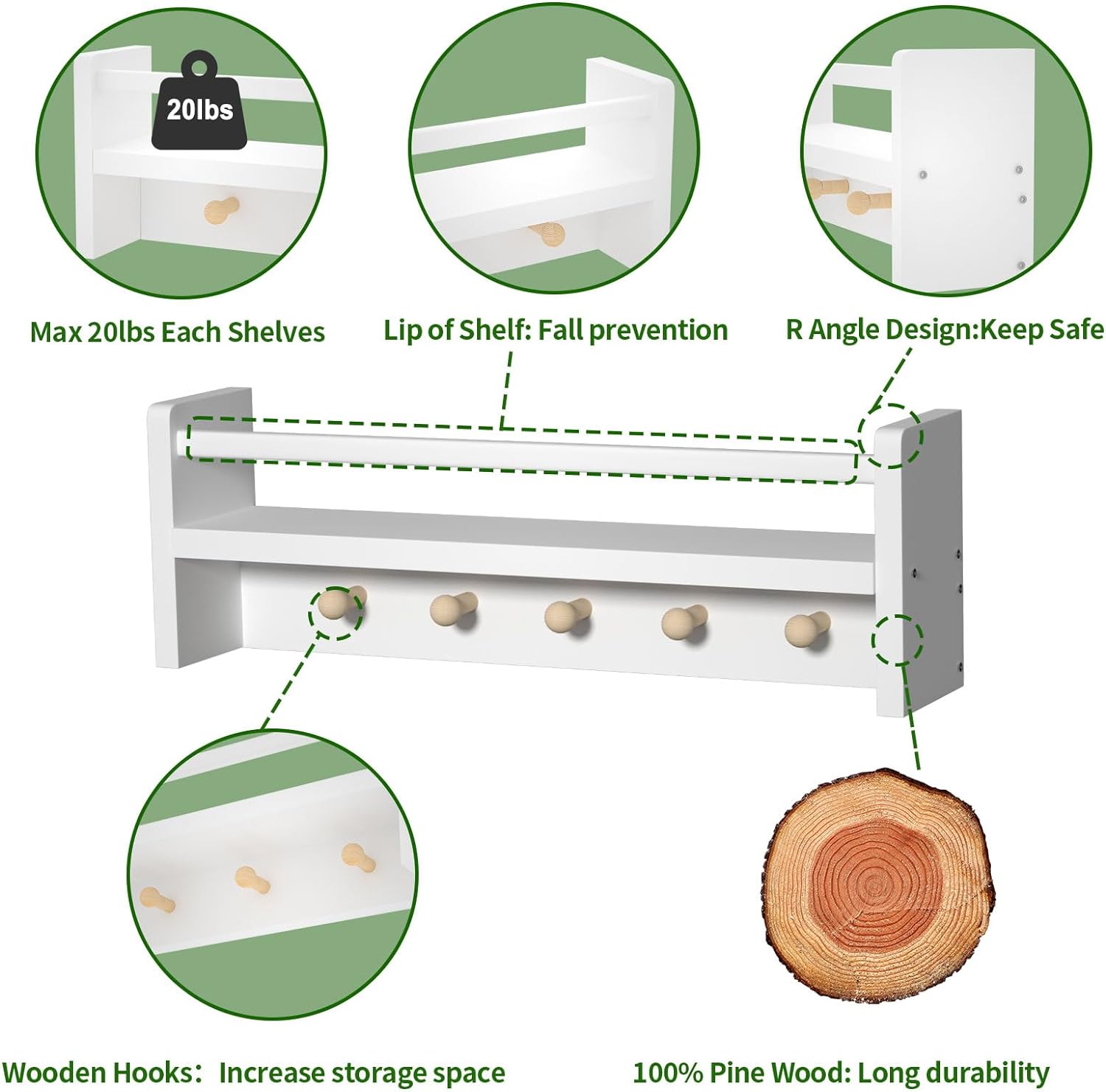 20lbs

Max 20lbs Each Shelves

Lip of Shelf: Fall prevention

R Angle Design:Keep Safe

Wooden Hooks: Increase storage space

100% Pine Wood: Long durability