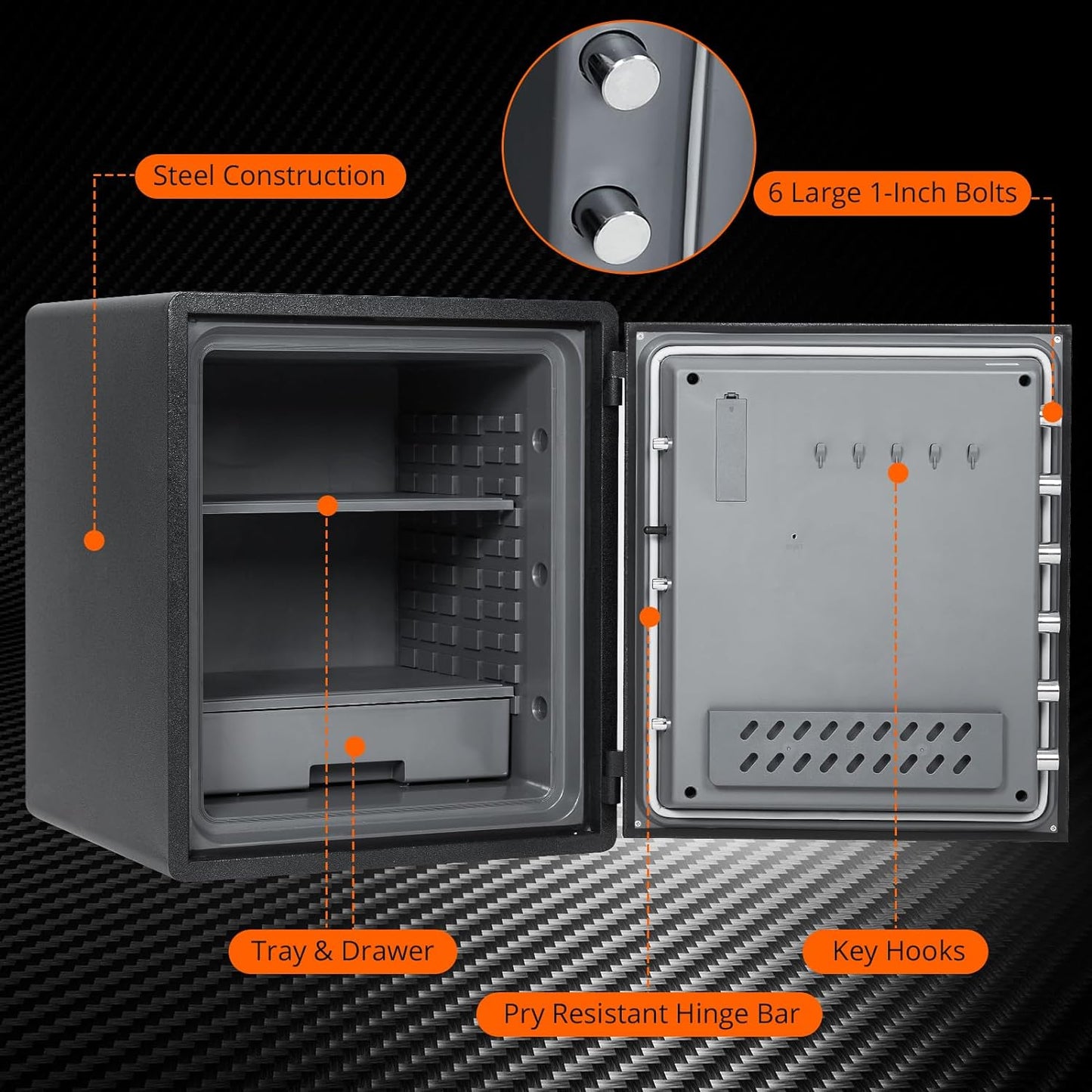 Steel Construction

6 Large 1-Inch Bolts

Tray & Drawer

Key Hooks

Pry Resistant Hinge Bar