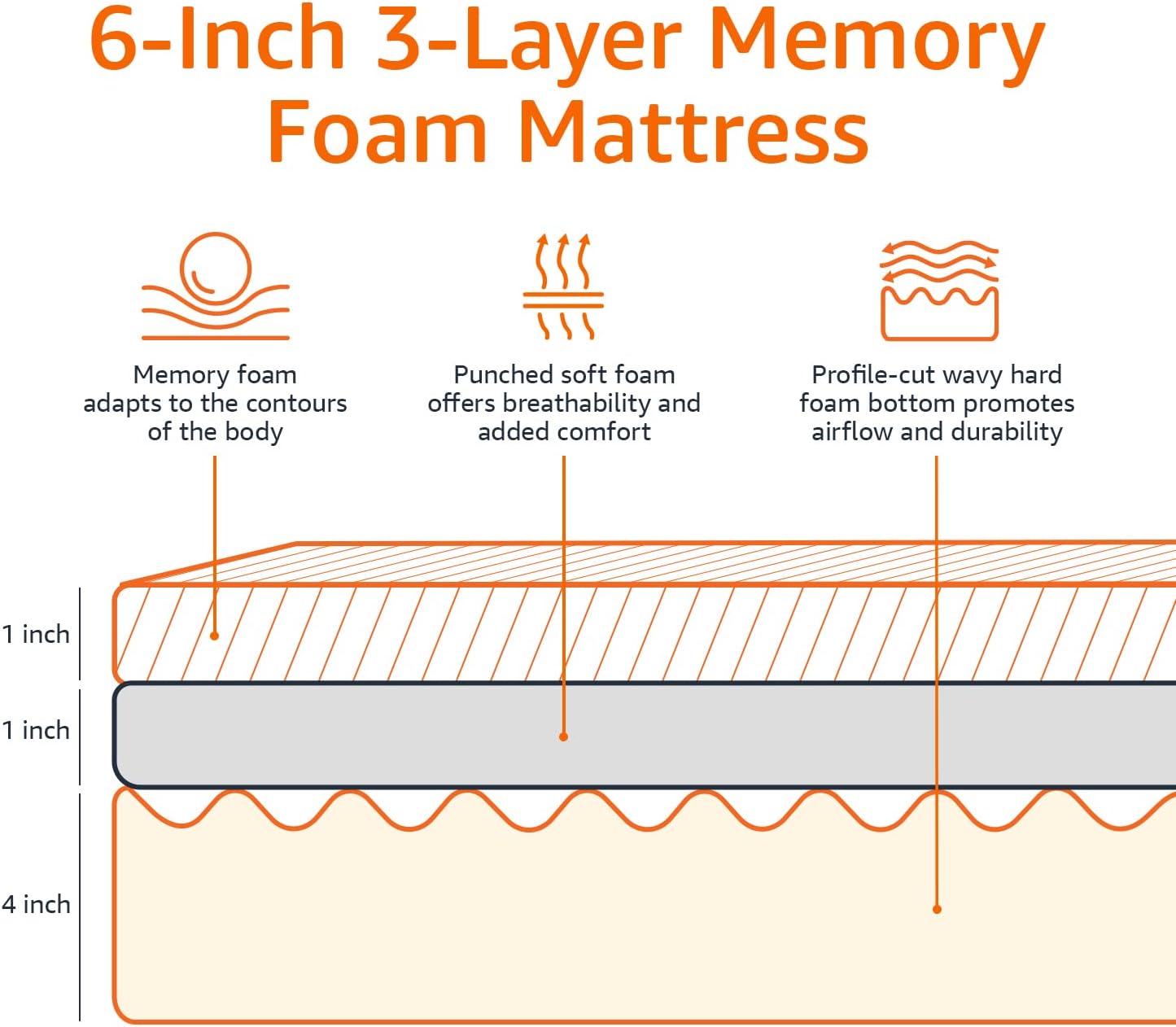 6-Inch 3-Layer Memory Foam Mattress

Memory foam adapts to the contours of the body

Punched soft foam offers breathability and added comfort

Profile-cut wavy hard foam bottom promotes airflow and durability

1 inch

1 inch

4 inch