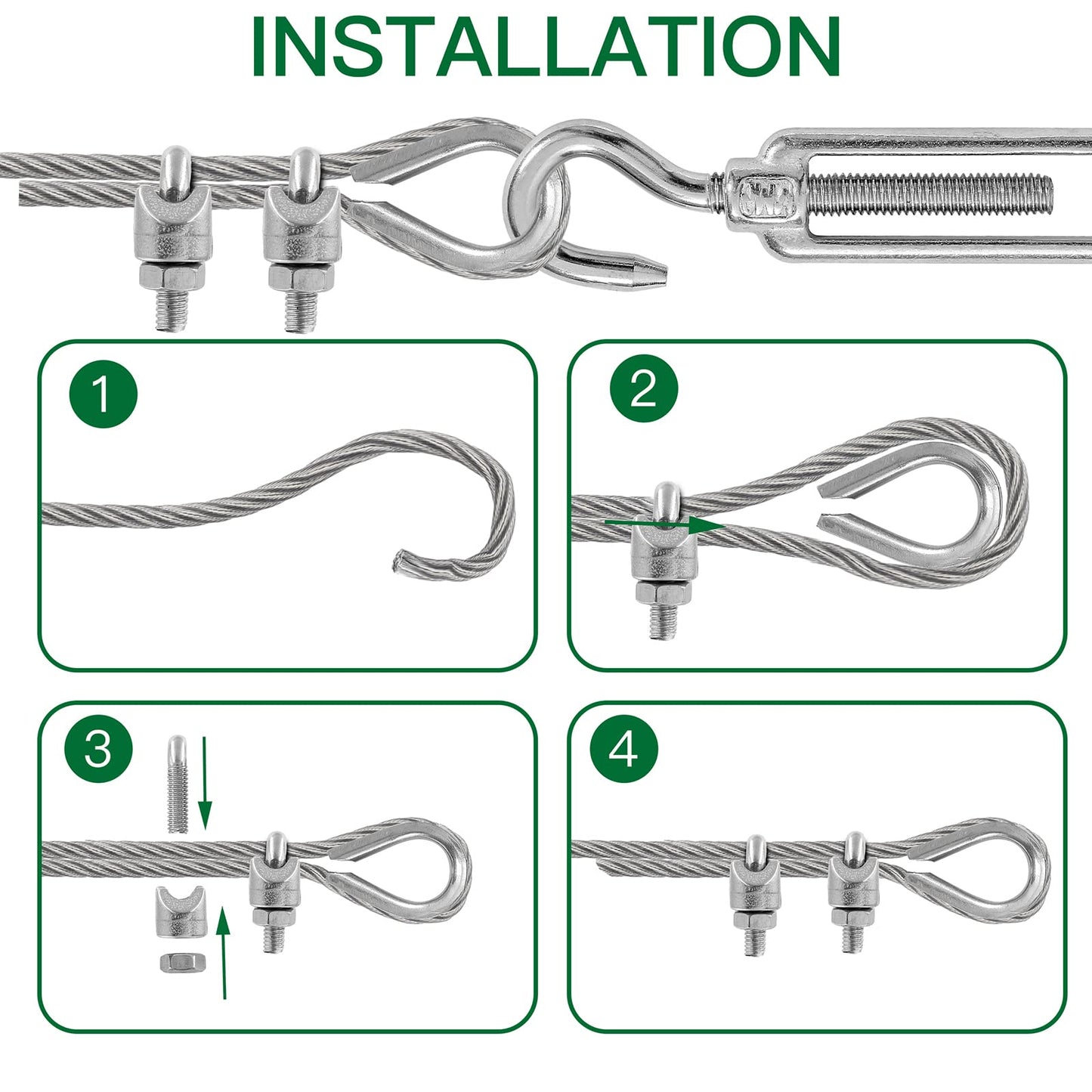 INSTALLATION

1

2

3

4