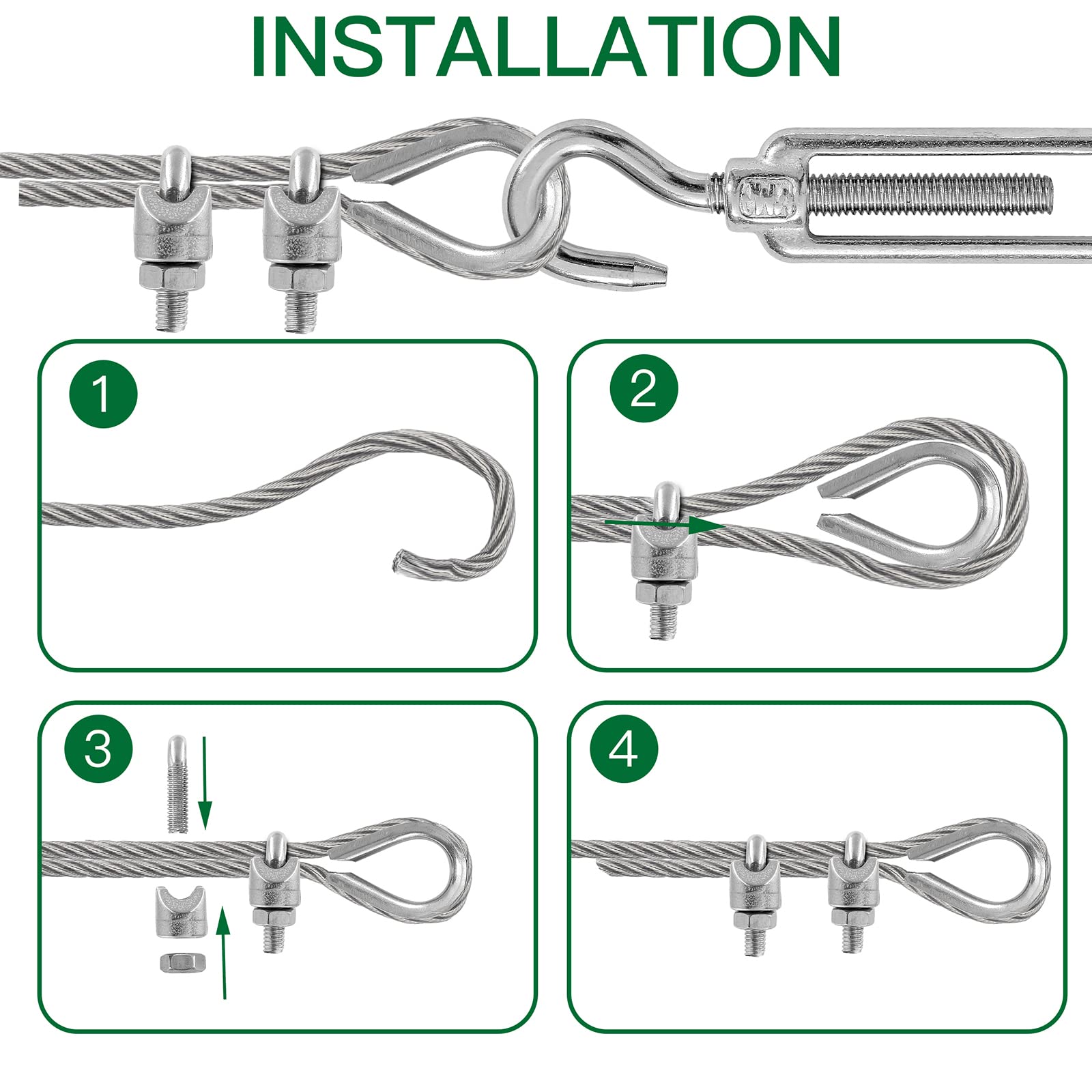 INSTALLATION

1

2

3

4