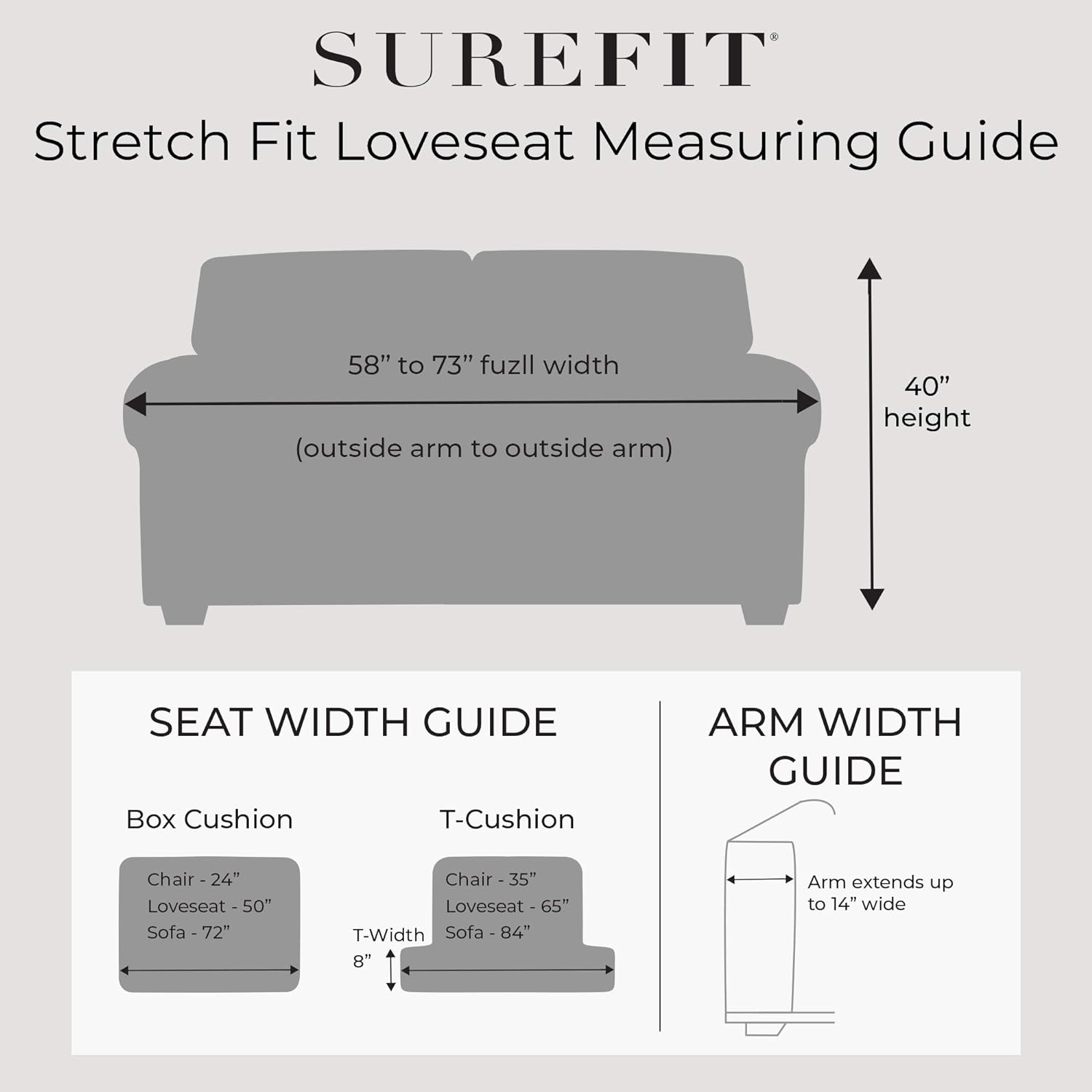 SUREFIT®

Stretch Fit Loveseat Measuring Guide

58” to 73” fuzll width

(outside arm to outside arm)

40” height

SEAT WIDTH GUIDE

Box Cushion

Chair - 24”
Loveseat - 50”
Sofa - 72”

T-Cushion

Chair - 35”
Loveseat - 65”
Sofa - 84”

T-Width 8”

ARM WIDTH GUIDE

Arm extends up to 14” wide