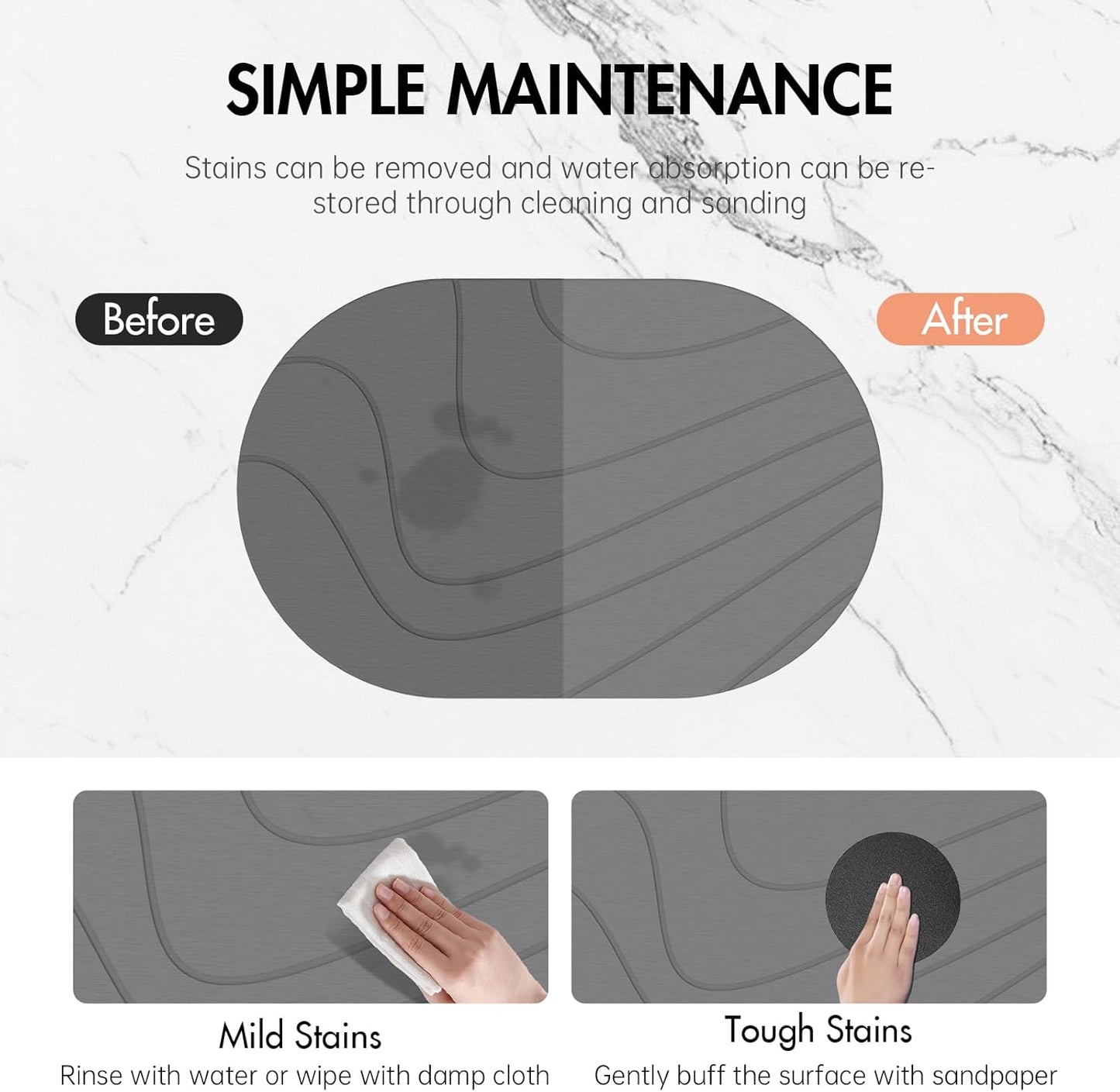 SIMPLE MAINTENANCE

Stains can be removed and water absorption can be restored through cleaning and sanding

Before

After

Mild Stains
Rinse with water or wipe with damp cloth

Tough Stains
Gently buff the surface with sandpaper