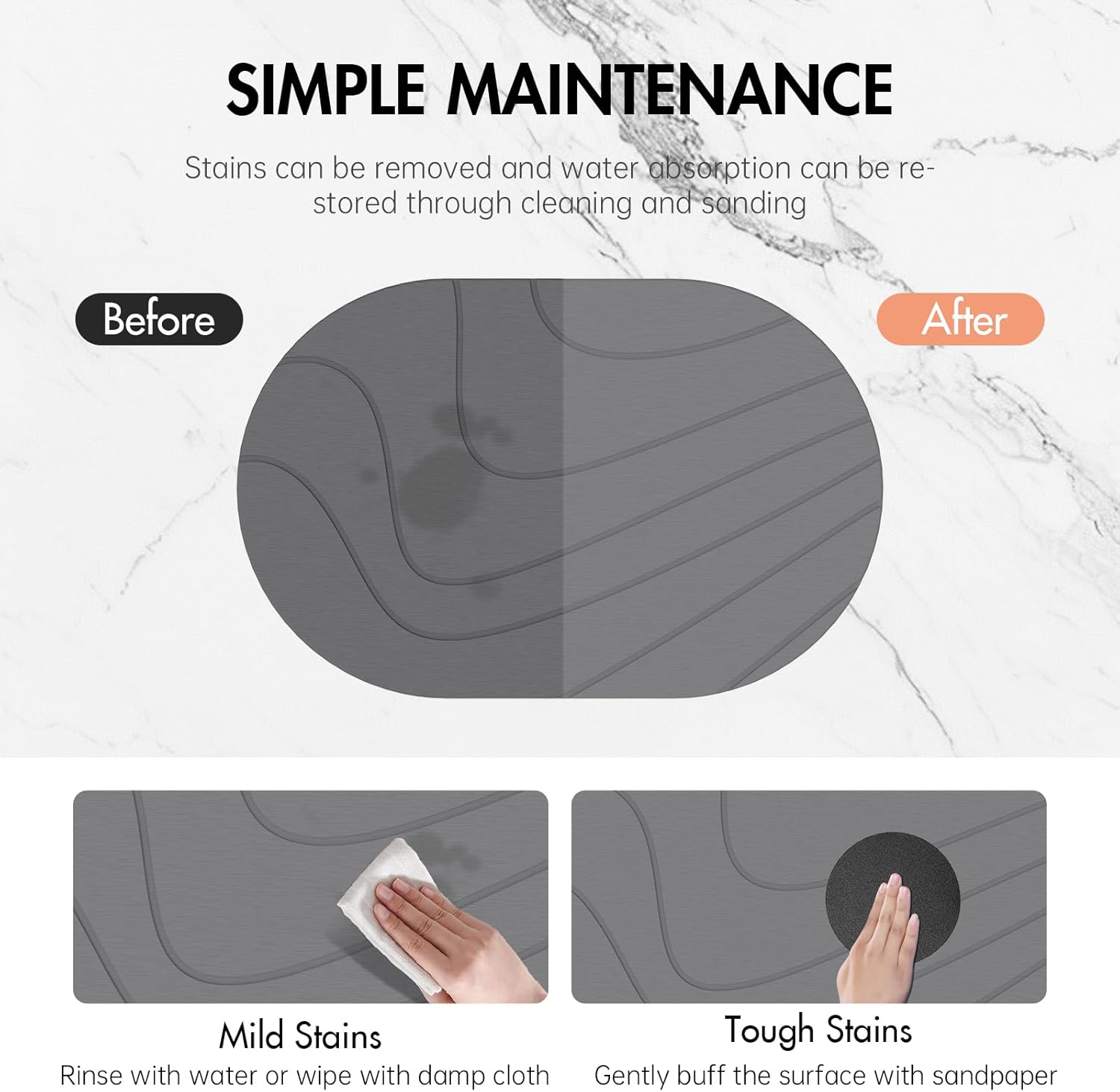 SIMPLE MAINTENANCE

Stains can be removed and water absorption can be restored through cleaning and sanding

Before

After

Mild Stains
Rinse with water or wipe with damp cloth

Tough Stains
Gently buff the surface with sandpaper