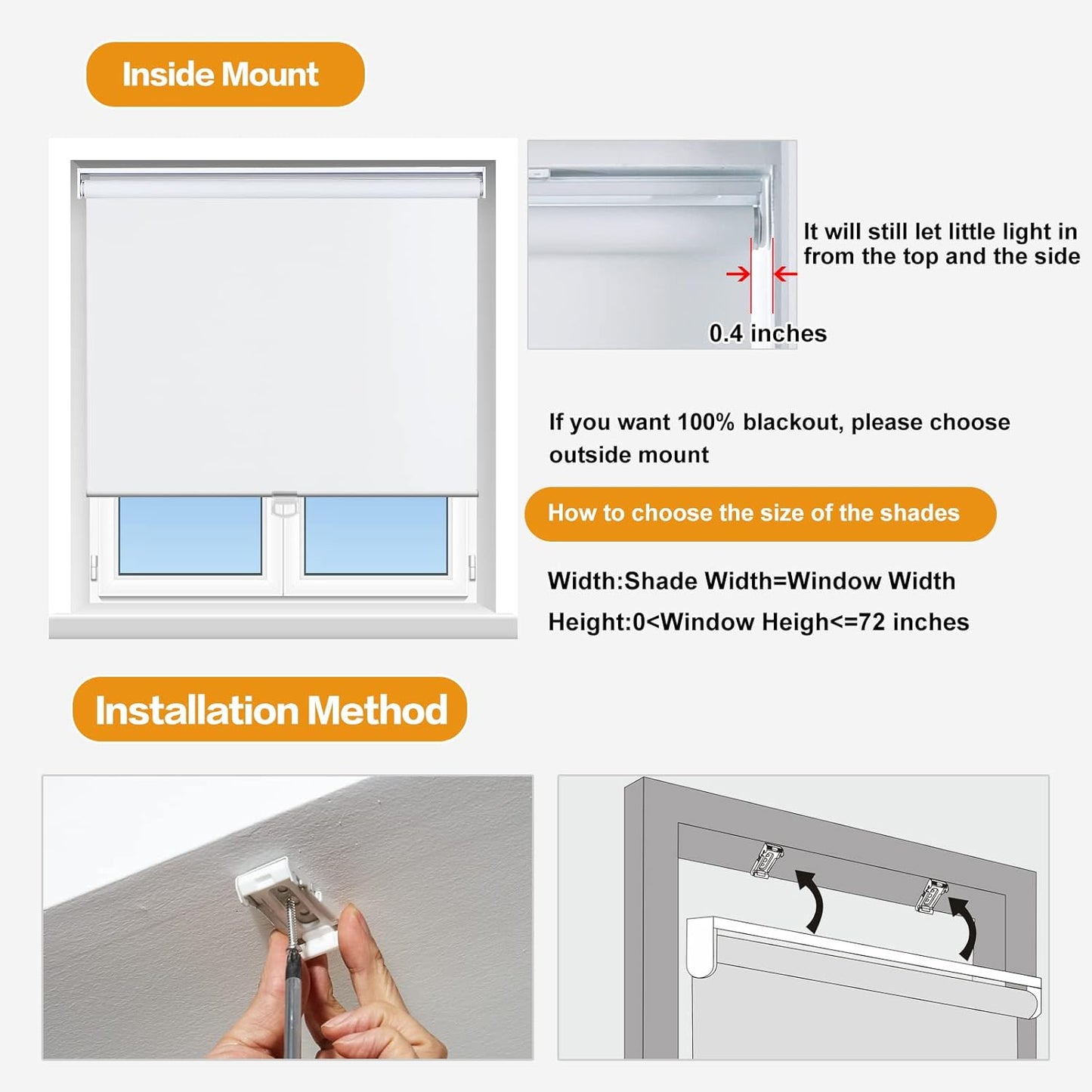 Inside Mount

It will still let little light in from the top and the side

0.4 inches

If you want 100% blackout, please choose outside mount

How to choose the size of the shades

Width:Shade Width=Window Width

Height:0<Window Heigh<=72 inches

Installation Method