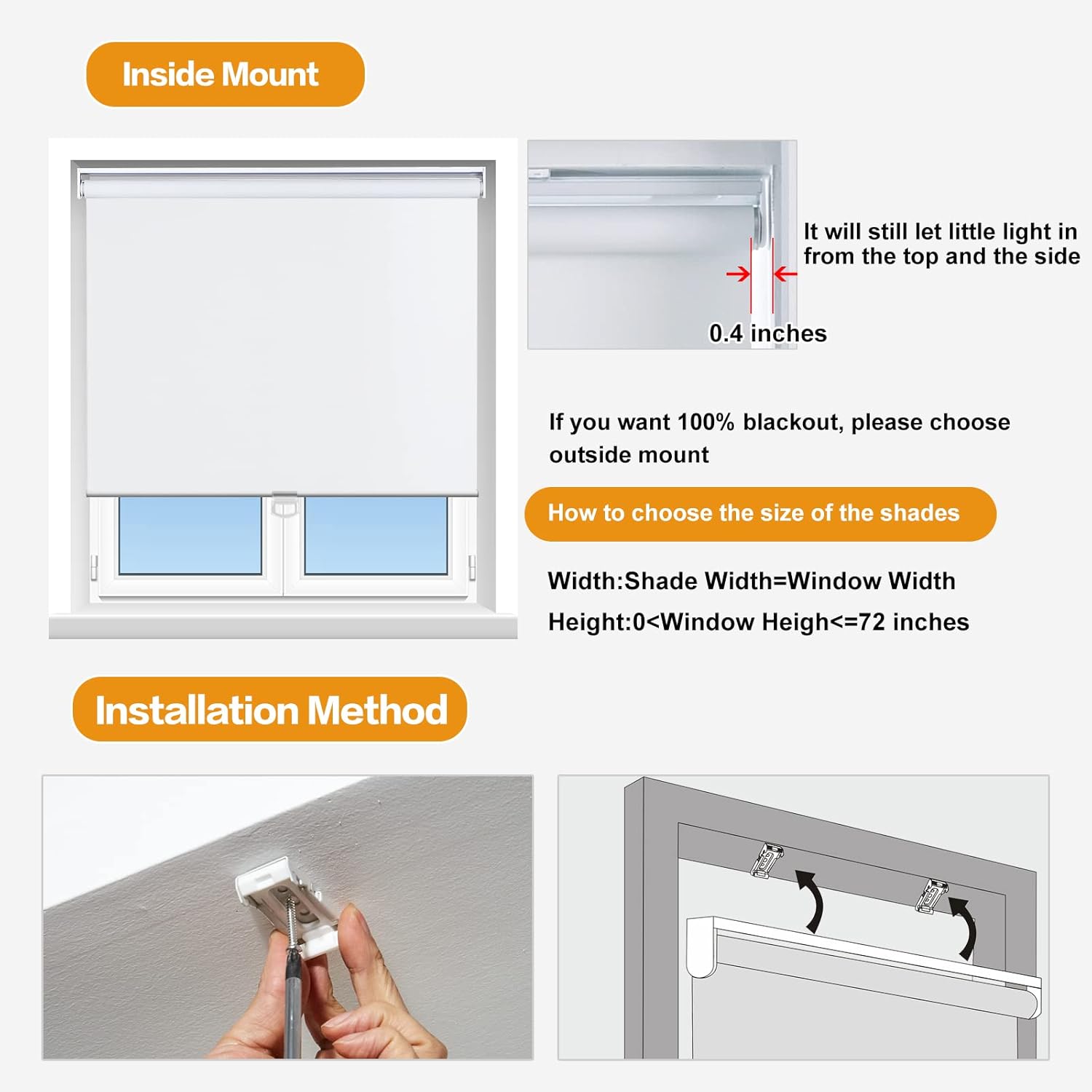 Inside Mount

It will still let little light in from the top and the side

0.4 inches

If you want 100% blackout, please choose outside mount

How to choose the size of the shades

Width:Shade Width=Window Width

Height:0<Window Heigh<=72 inches

Installation Method