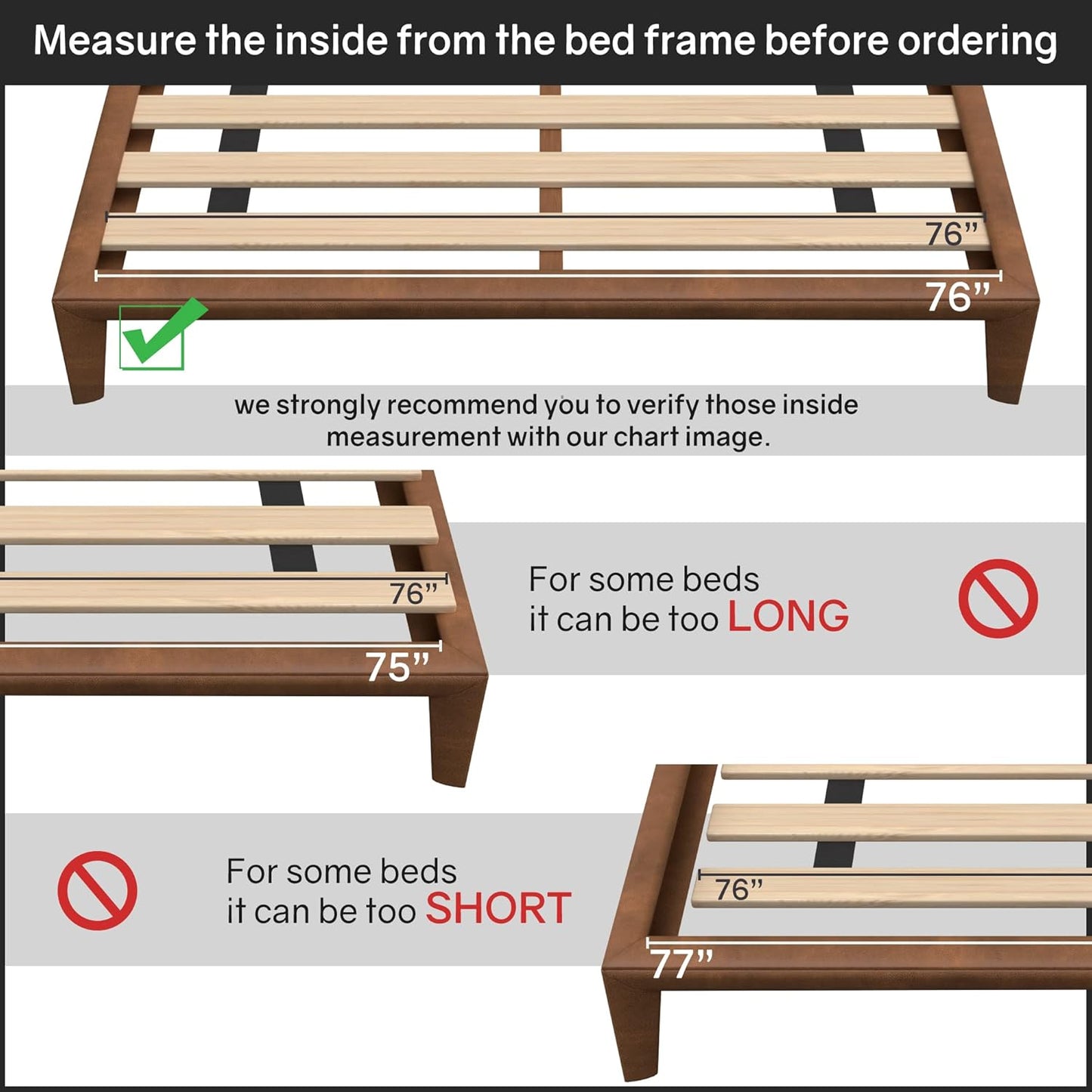 Measure the inside from the bed frame before ordering

76”

76”

we strongly recommend you to verify those inside measurement with our chart image.

76”

75”

For some beds
it can be too LONG

For some beds
it can be too SHORT

76”

77”