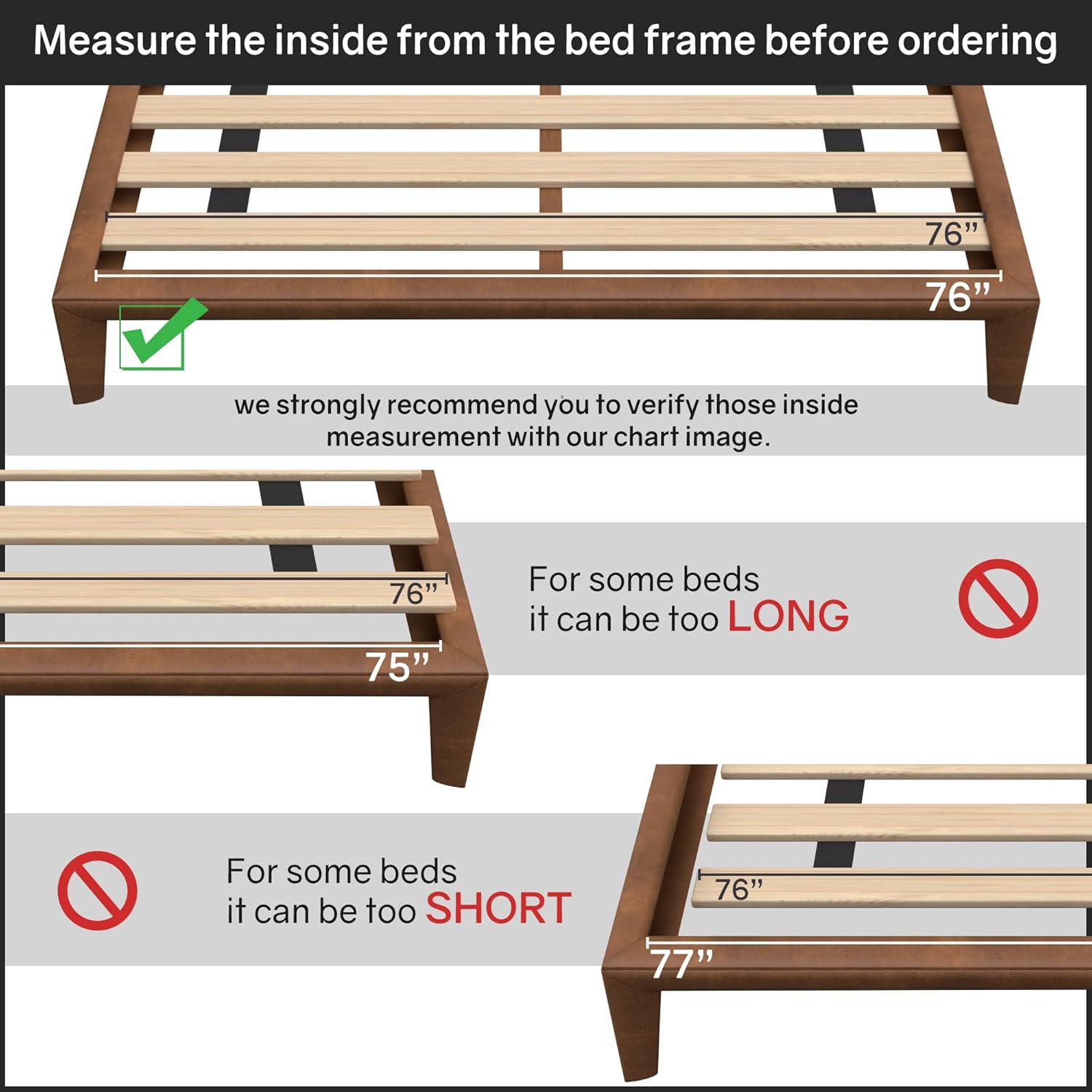 Measure the inside from the bed frame before ordering

76”

76”

we strongly recommend you to verify those inside measurement with our chart image.

76”

75”

For some beds it can be too LONG

For some beds it can be too SHORT

76”

77”