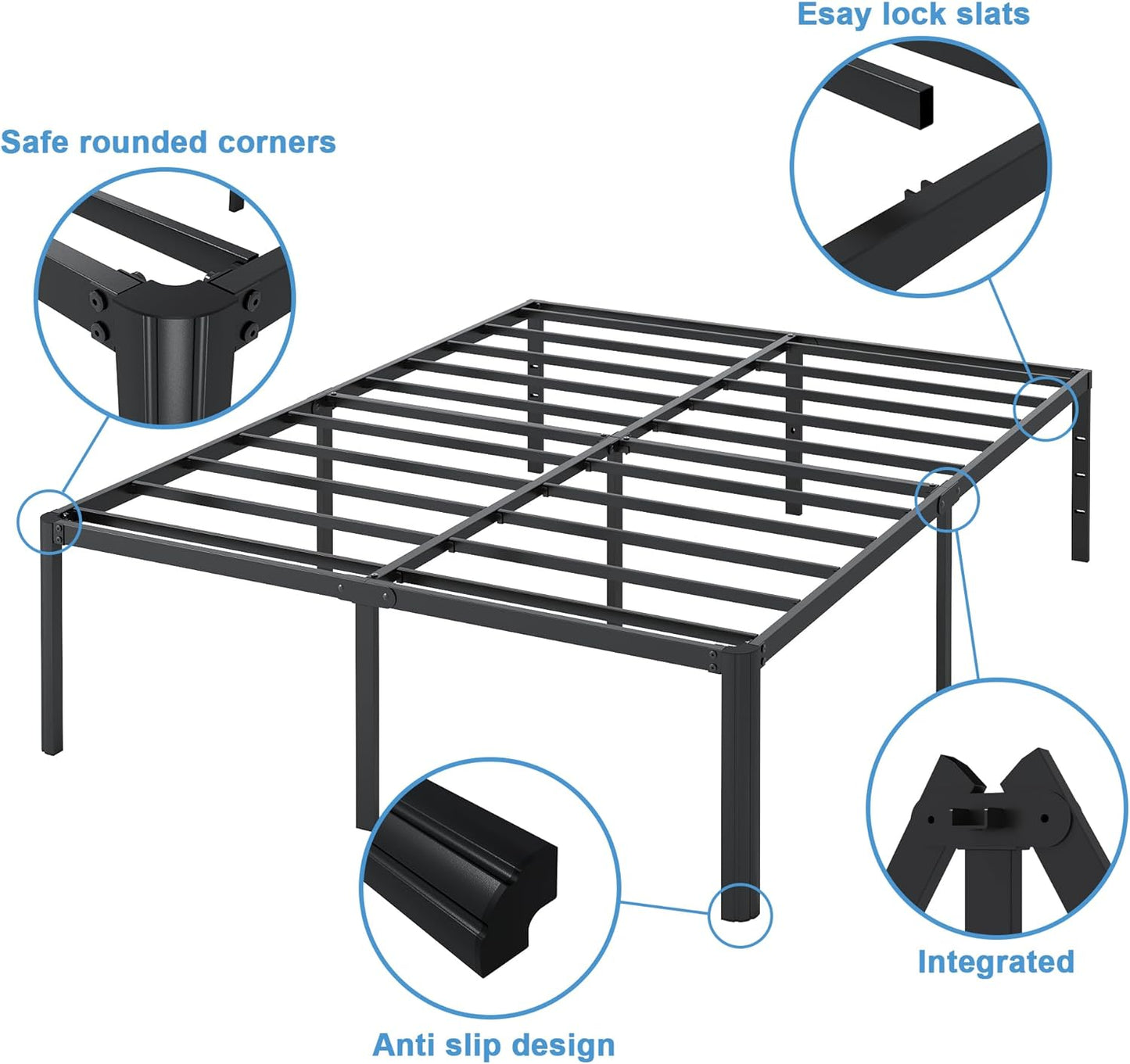 Esay lock slats

Safe rounded corners

Integrated

Anti slip design