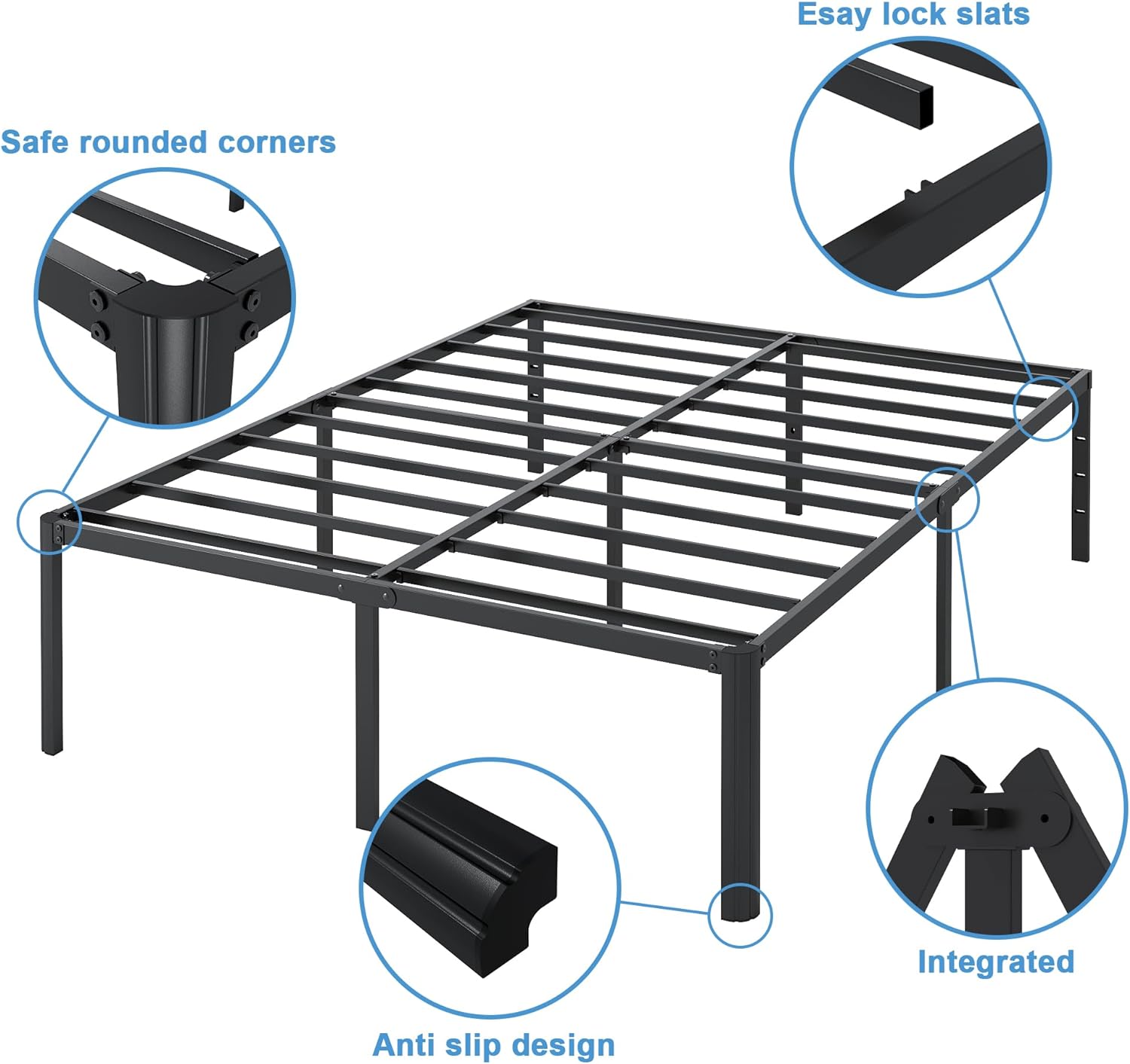 Esay lock slats

Safe rounded corners

Integrated

Anti slip design