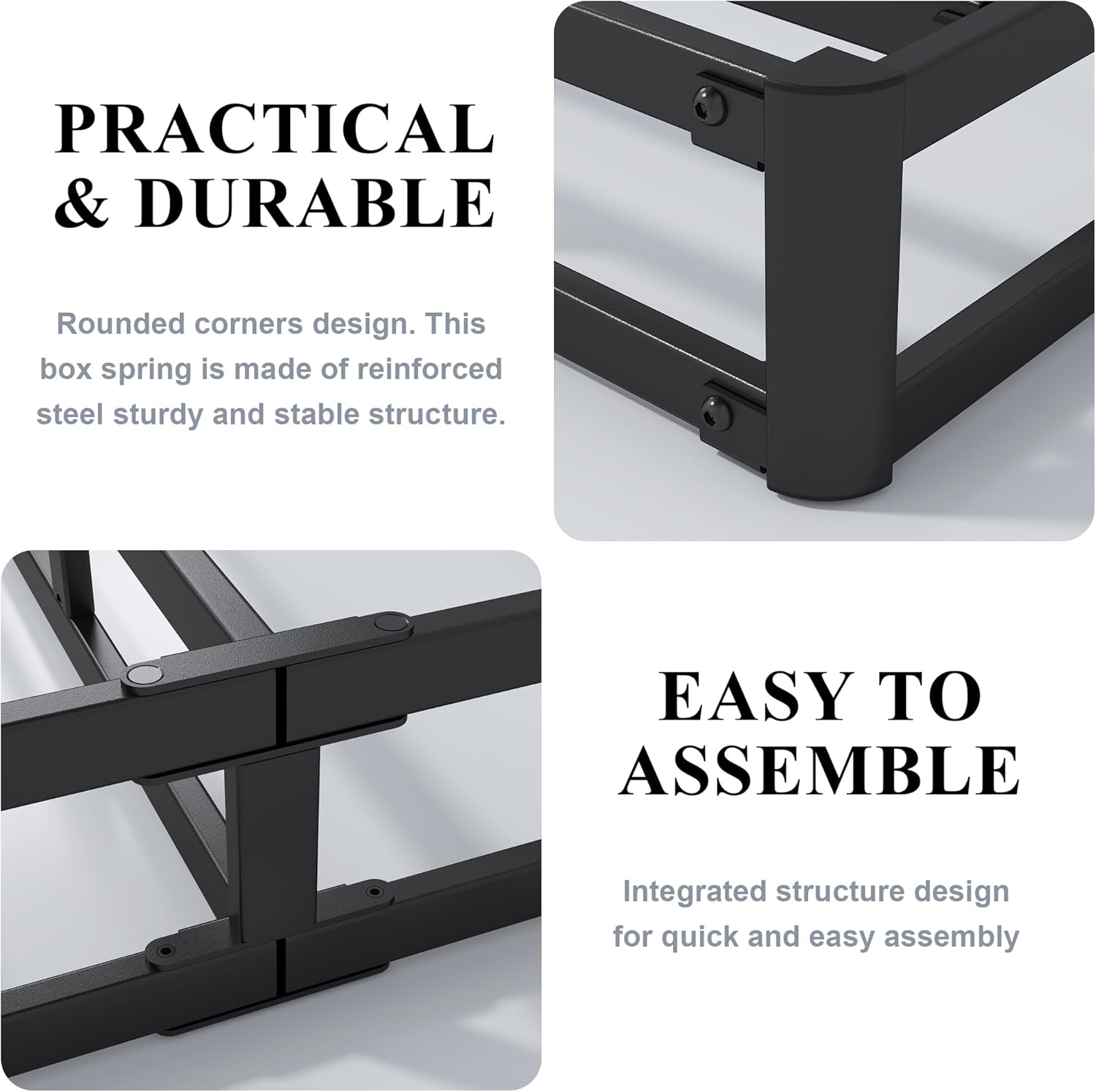 PRACTICAL & DURABLE

Rounded corners design. This box spring is made of reinforced steel sturdy and stable structure.

EASY TO ASSEMBLE

Integrated structure design for quick and easy assembly