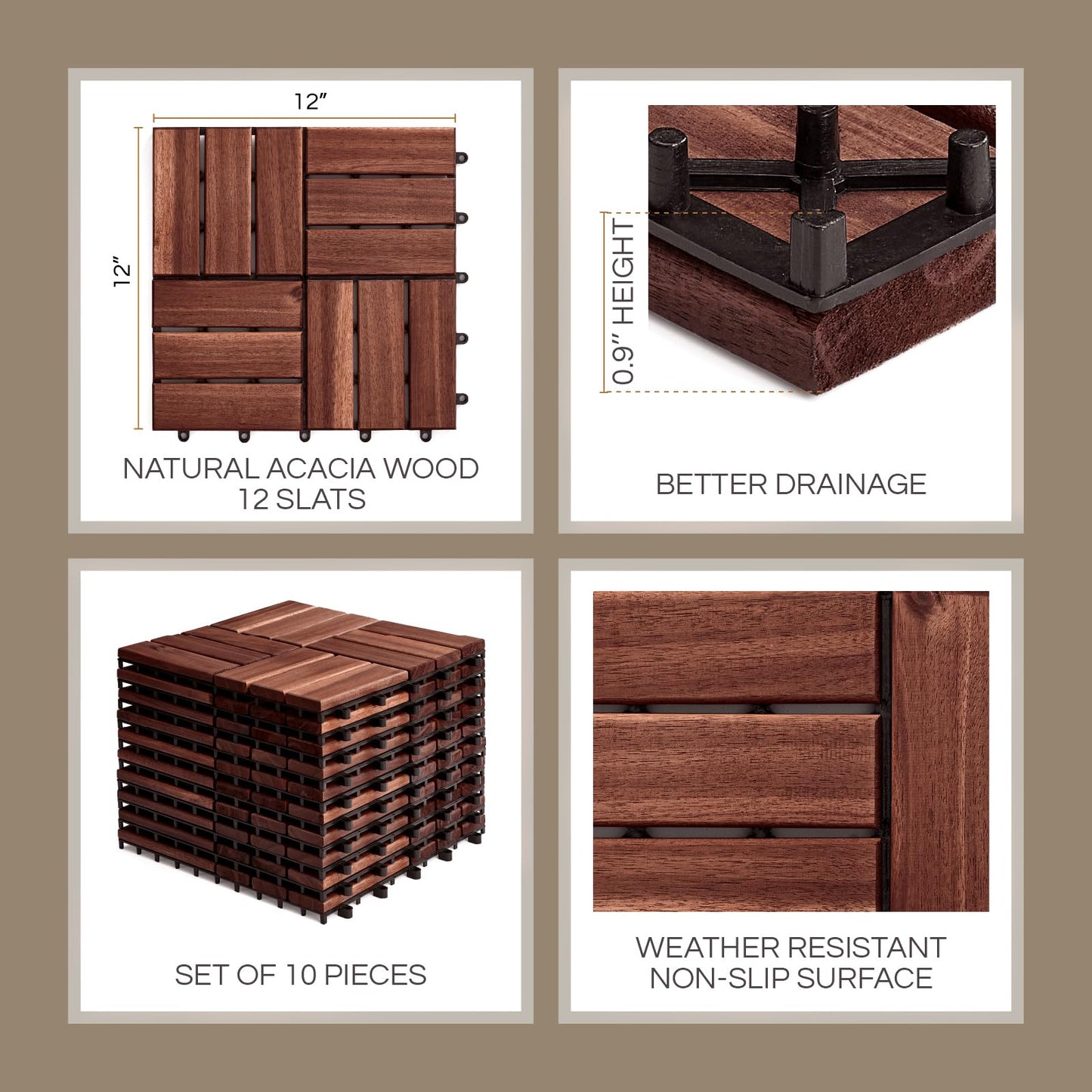 12”

12”

NATURAL ACACIA WOOD
12 SLATS

0.9” HEIGHT

BETTER DRAINAGE

SET OF 10 PIECES

WEATHER RESISTANT
NON-SLIP SURFACE