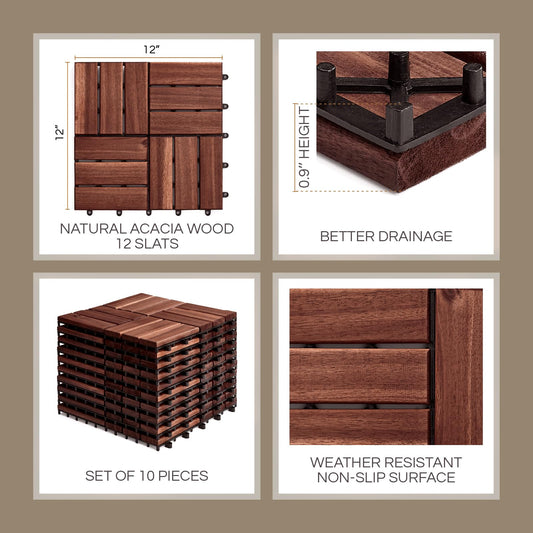 12"

12"

NATURAL ACACIA WOOD
12 SLATS

0.9" HEIGHT

BETTER DRAINAGE

SET OF 10 PIECES

WEATHER RESISTANT
NON-SLIP SURFACE