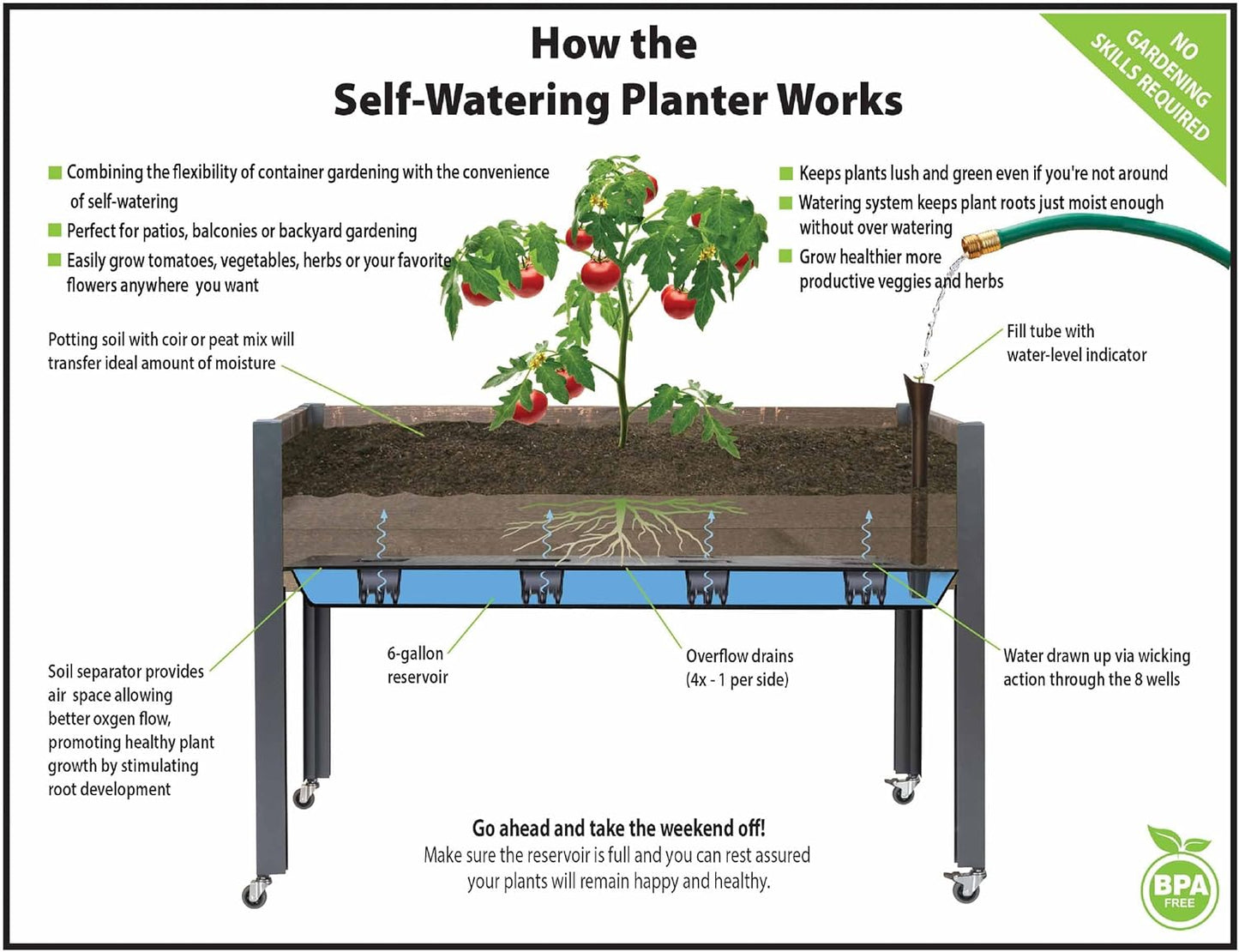 How the
Self-Watering Planter Works

NO GARDENING SKILLS REQUIRED

Combining the flexibility of container gardening with the convenience of self-watering

Perfect for patios, balconies or backyard gardening

Easily grow tomatoes, vegetables, herbs or your favorite flowers anywhere you want

Keeps plants lush and green even if you're not around

Watering system keeps plant roots just moist enough without over watering

Grow healthier more productive veggies and herbs

Potting soil with coir or peat mix will transfer ideal amount of moisture

Fill tube with water-level indicator

Soil separator provides air space allowing better oxgen flow, promoting healthy plant growth by stimulating root development

6-gallon reservoir

Overflow drains (4x - 1 per side)

Water drawn up via wicking action through the 8 wells

Go ahead and take the weekend off!
Make sure the reservoir is full and you can rest assured your plants will remain happy and healthy.

BPA FREE