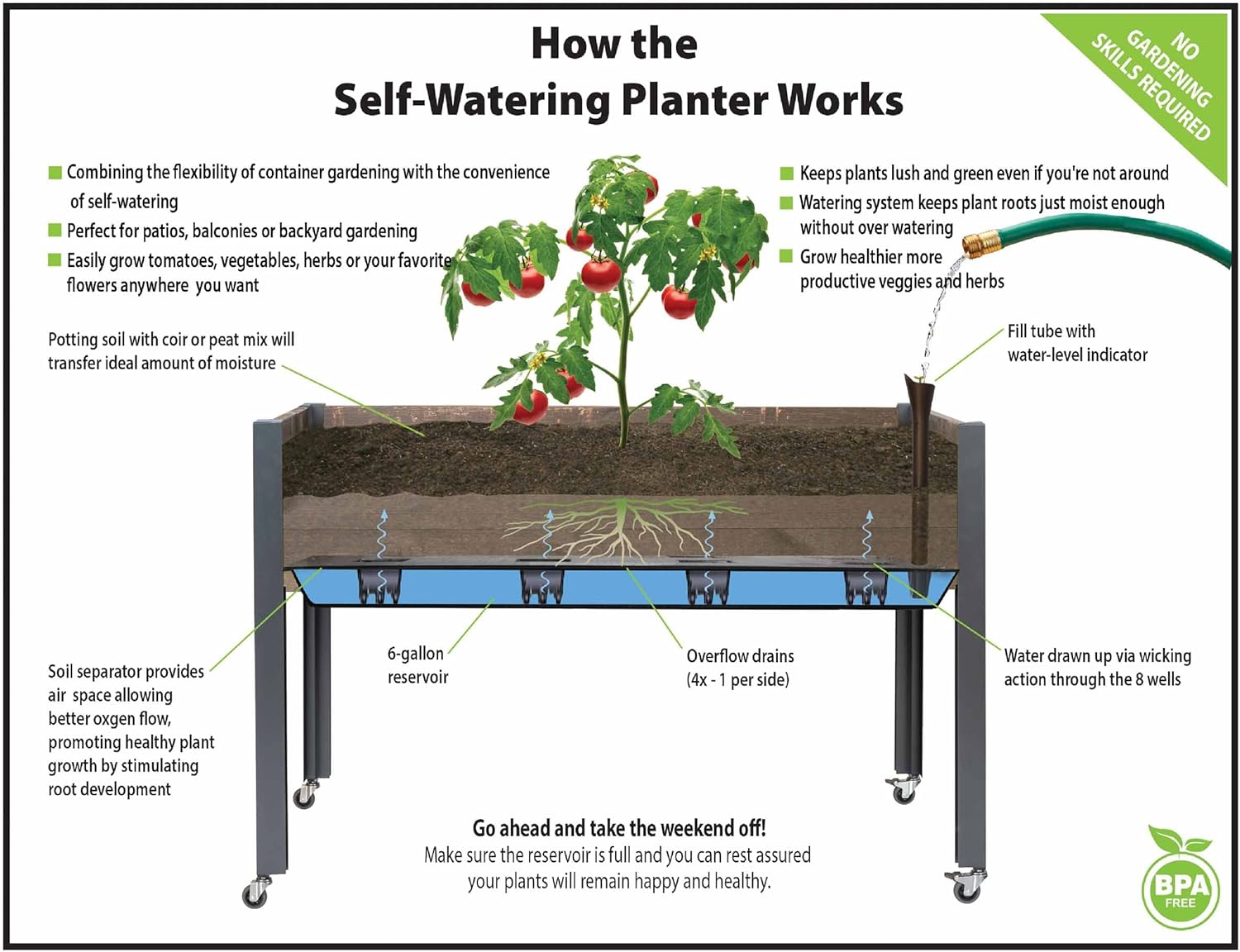 How the
Self-Watering Planter Works

NO GARDENING SKILLS REQUIRED

Combining the flexibility of container gardening with the convenience of self-watering

Perfect for patios, balconies or backyard gardening

Easily grow tomatoes, vegetables, herbs or your favorite flowers anywhere you want

Keeps plants lush and green even if you're not around

Watering system keeps plant roots just moist enough without over watering

Grow healthier more productive veggies and herbs

Potting soil with coir or peat mix will transfer ideal amount of moisture

Fill tube with water-level indicator

Soil separator provides air space allowing better oxgen flow, promoting healthy plant growth by stimulating root development

6-gallon reservoir

Overflow drains (4x - 1 per side)

Water drawn up via wicking action through the 8 wells

Go ahead and take the weekend off!
Make sure the reservoir is full and you can rest assured your plants will remain happy and healthy.

BPA FREE