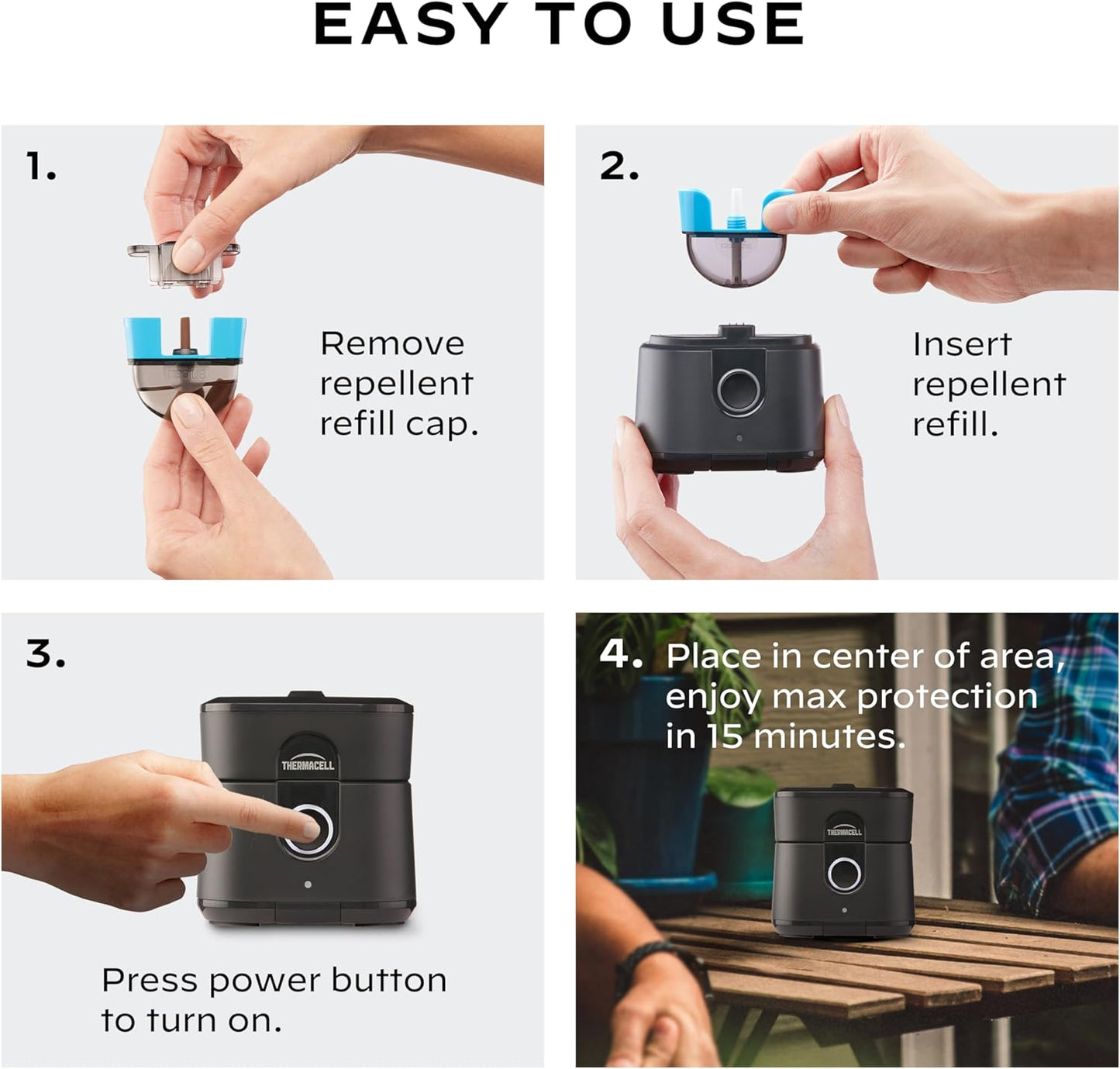 EASY TO USE

1.

Remove repellent refill cap.

2.

Insert repellent refill.

3.

THERMACELL

Press power button to turn on.

4. Place in center of area, enjoy max protection in 15 minutes.

THERMACELL