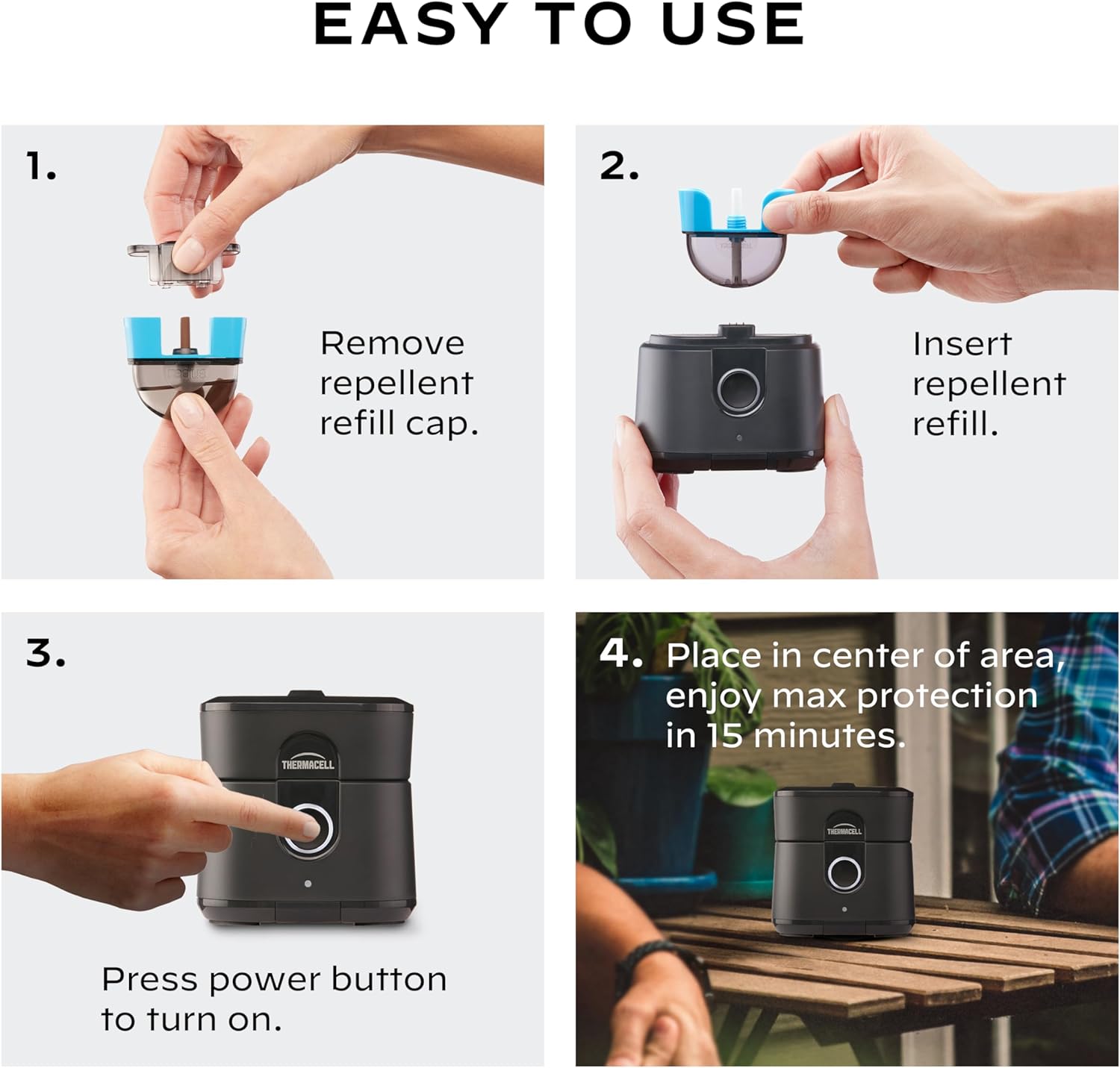 EASY TO USE

1.

Remove repellent refill cap.

2.

Insert repellent refill.

3.

THERMACELL

Press power button to turn on.

4. Place in center of area, enjoy max protection in 15 minutes.

THERMACELL