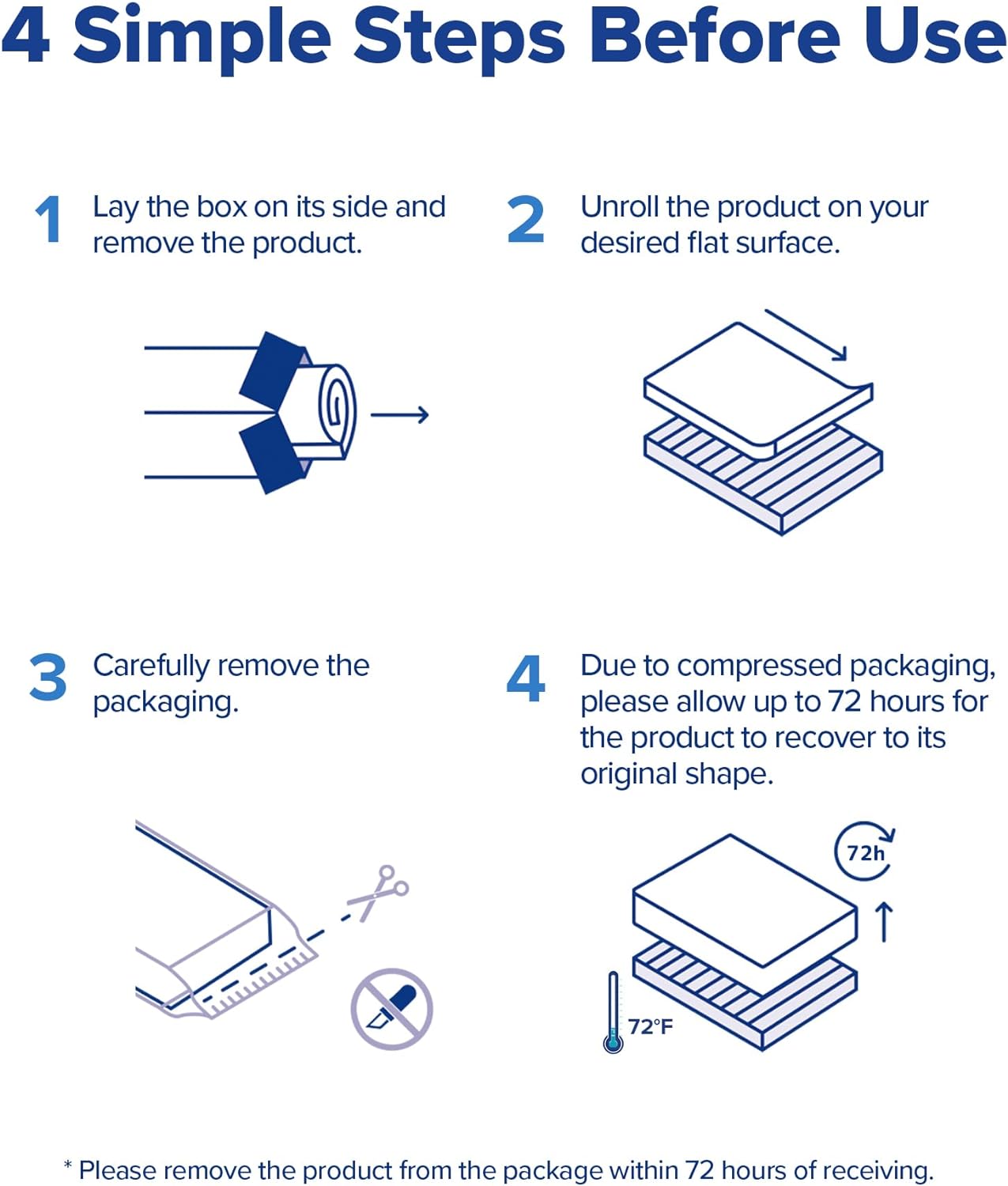 4 Simple Steps Before Use

1 Lay the box on its side and remove the product.

2 Unroll the product on your desired flat surface.

3 Carefully remove the packaging.

4 Due to compressed packaging, please allow up to 72 hours for the product to recover to its original shape.

72h

72°F

* Please remove the product from the package within 72 hours of receiving.