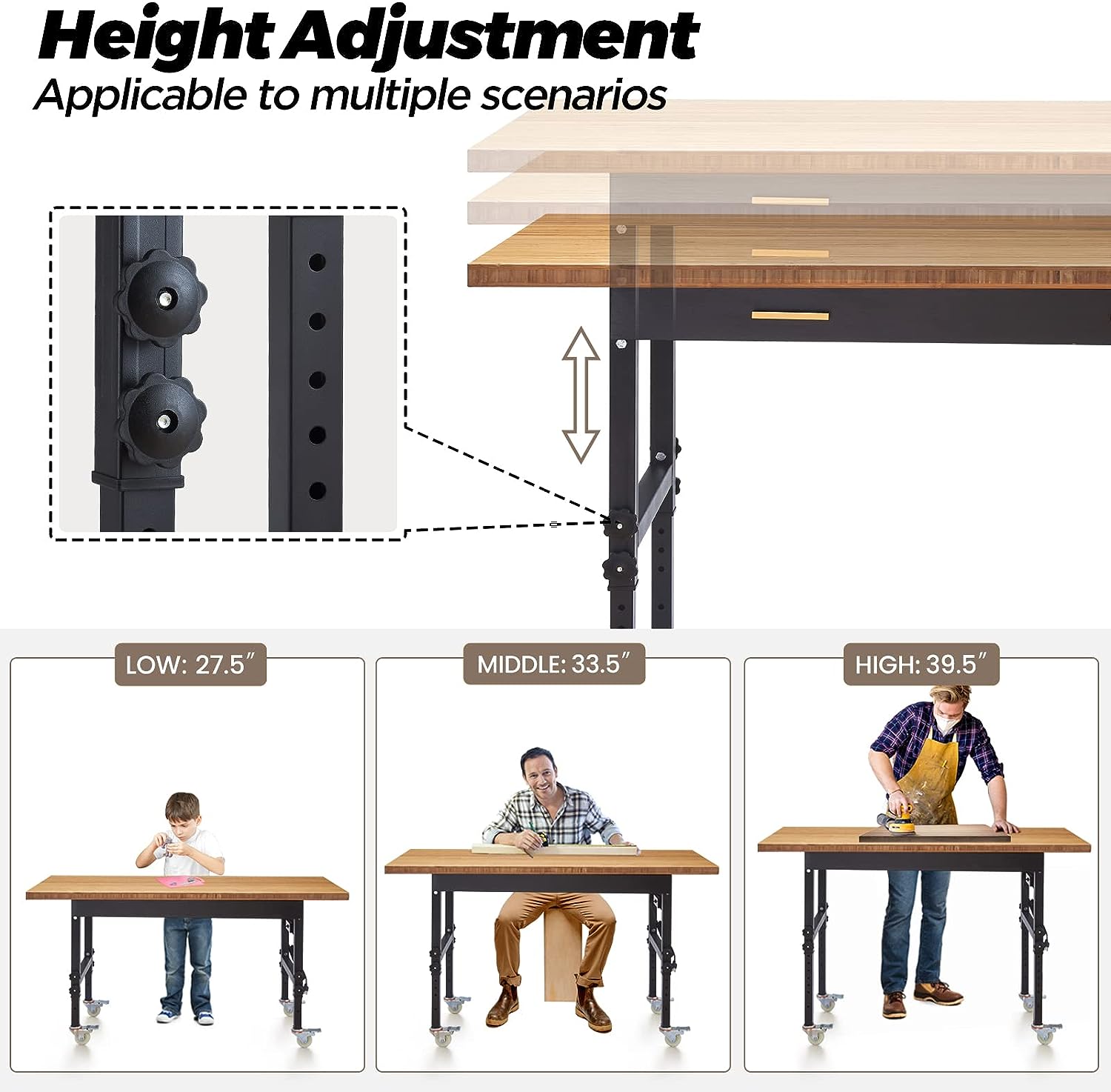 Height Adjustment
Applicable to multiple scenarios

LOW: 27.5″

MIDDLE: 33.5″

HIGH: 39.5″