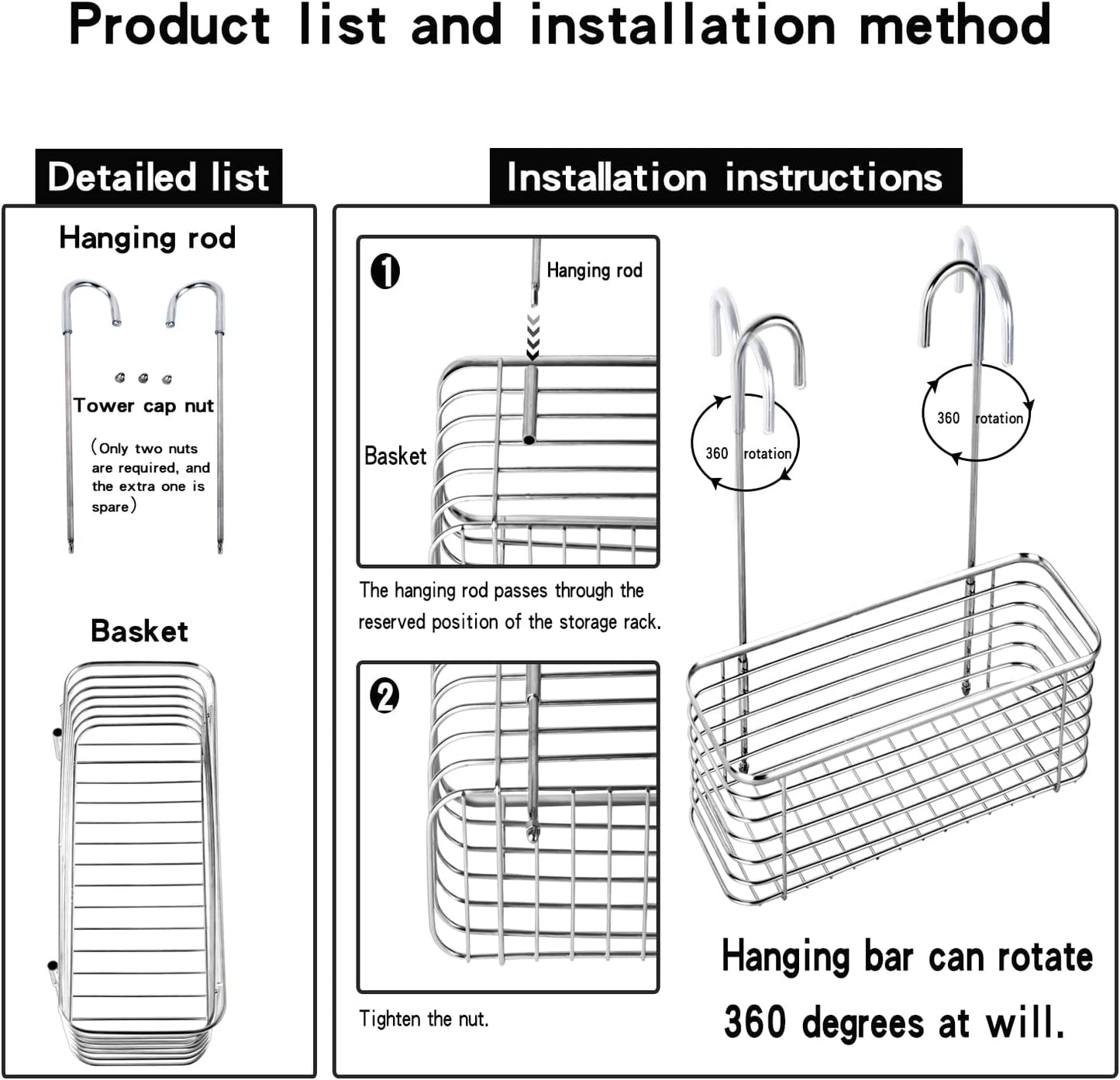 Product list and installation method

Detailed list

Hanging rod

Tower cap nut

(Only two nuts are required, and the extra one is spare)

Basket

Installation instructions

1

Hanging rod

Basket

The hanging rod passes through the reserved position of the storage rack.

2

Tighten the nut.

360 rotation

360 rotation

Hanging bar can rotate 360 degrees at will.